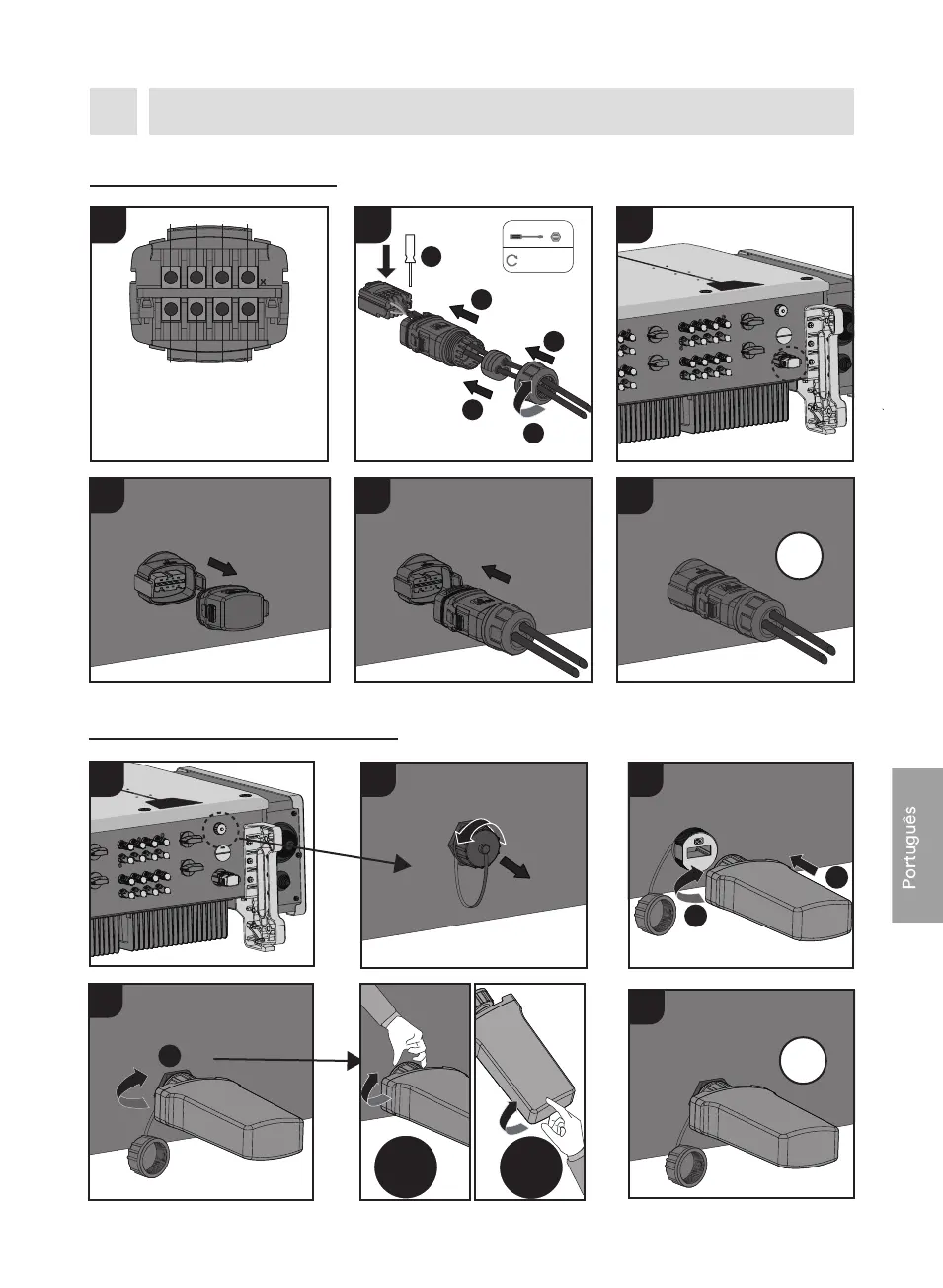 Português