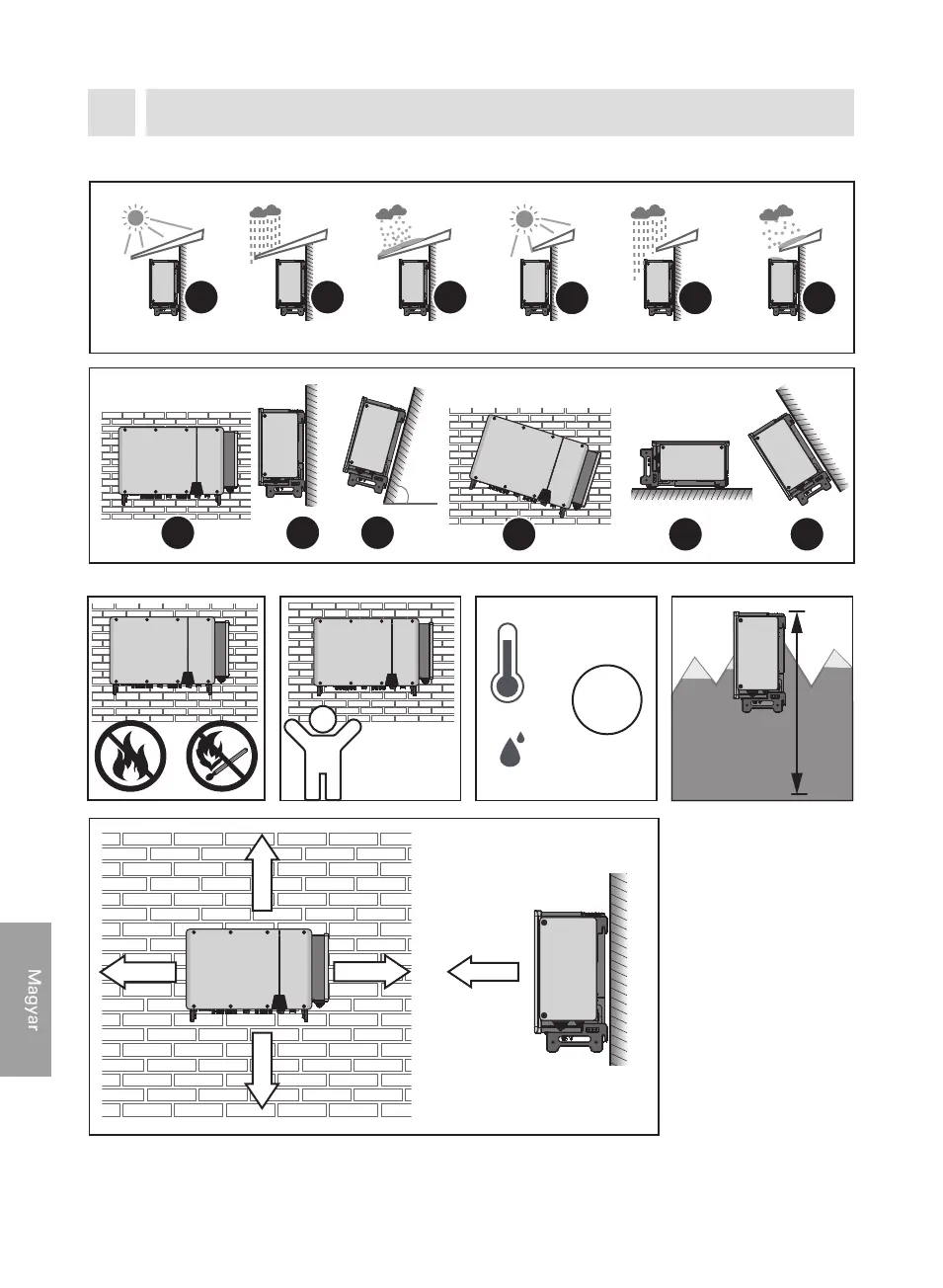 Magyar