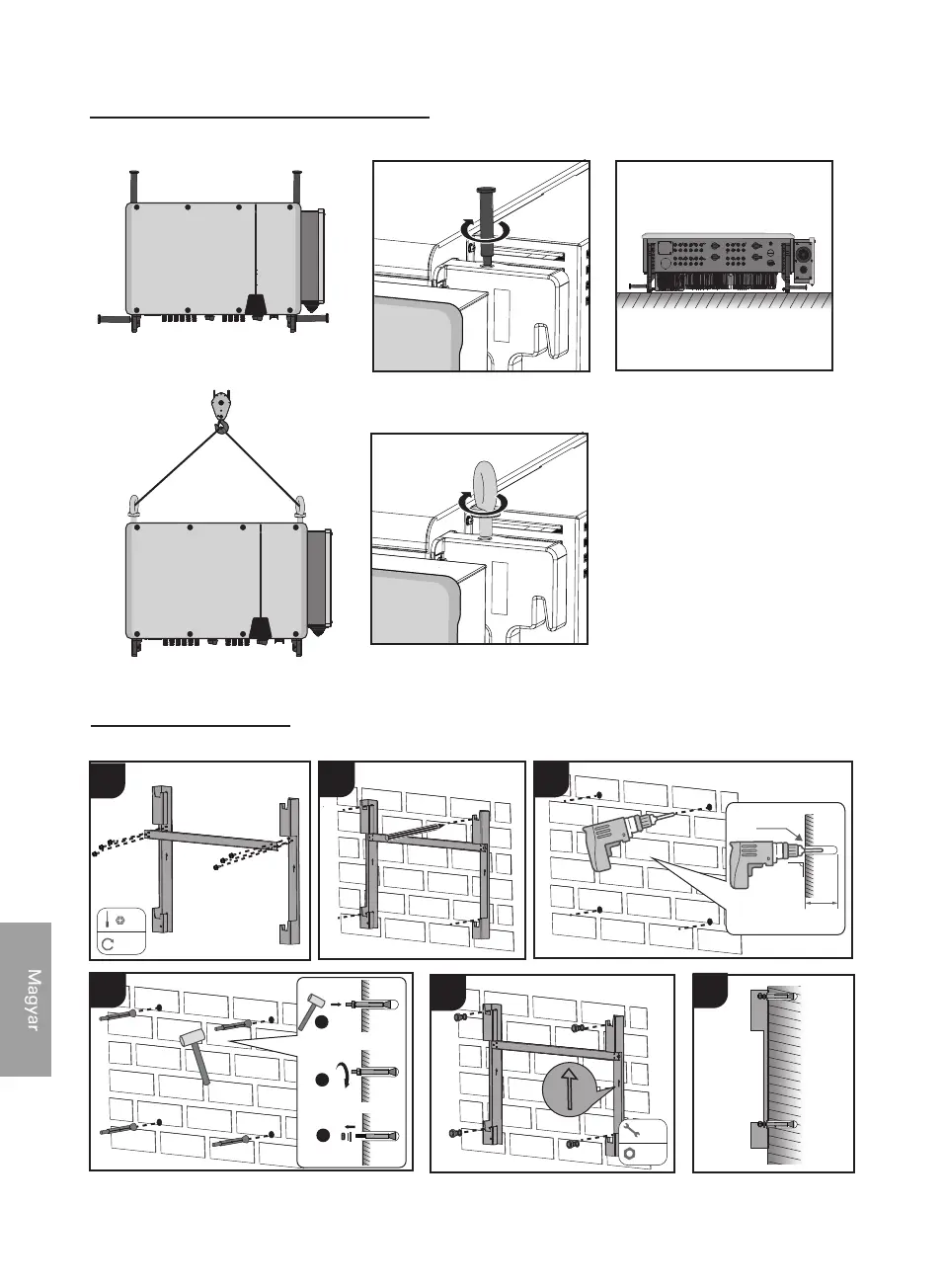 Magyar