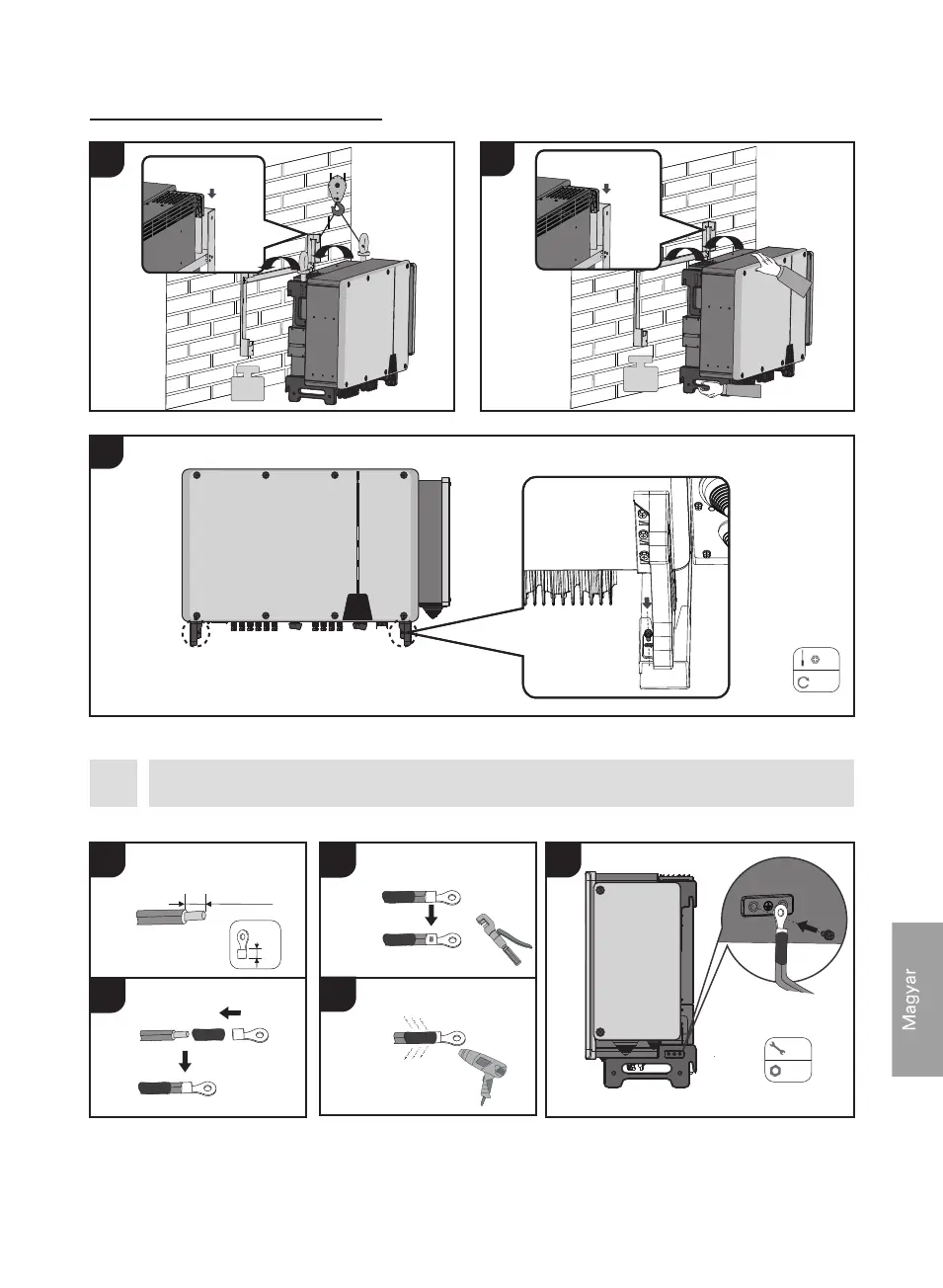 Magyar