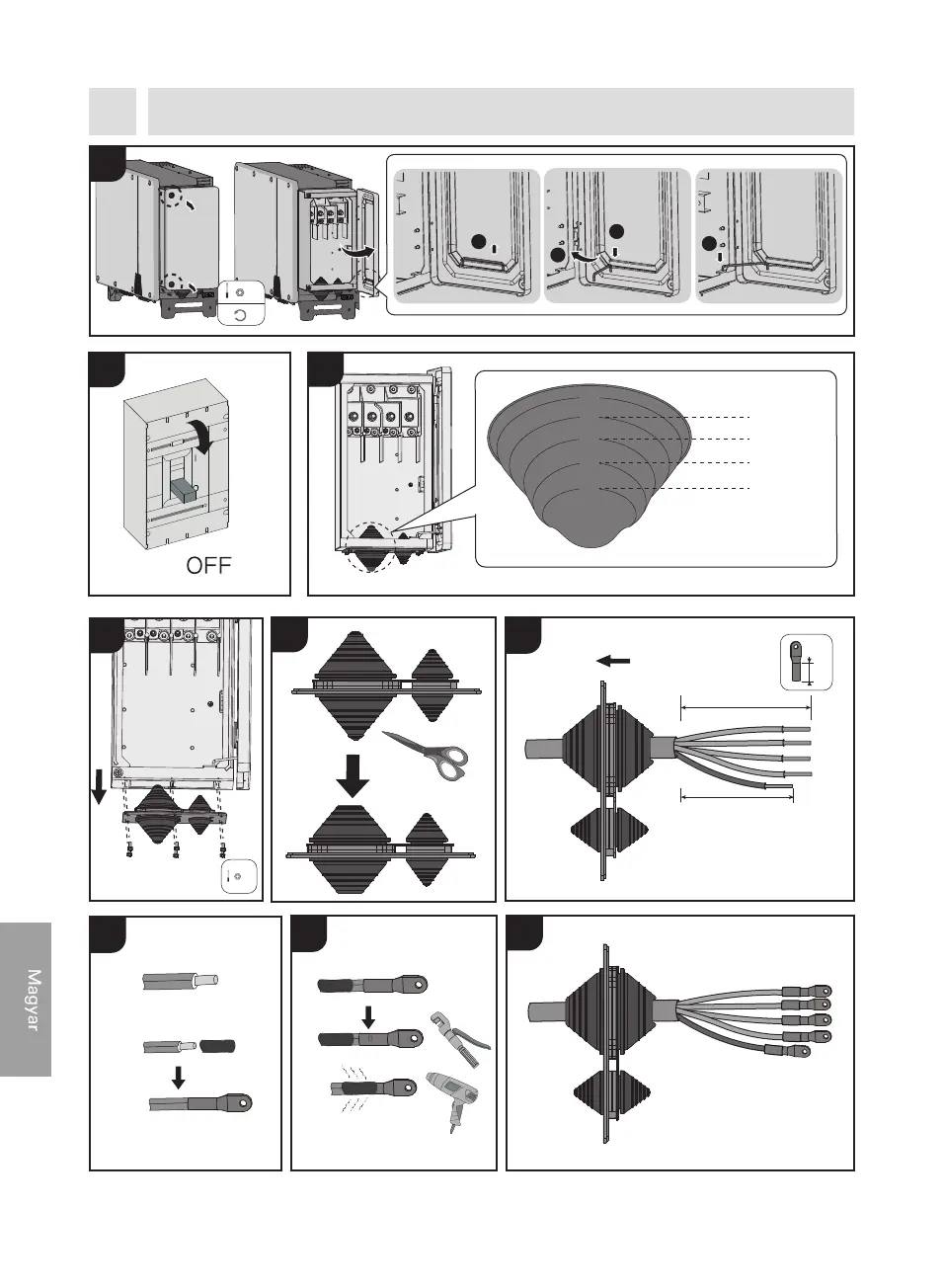 OFF

Magyar