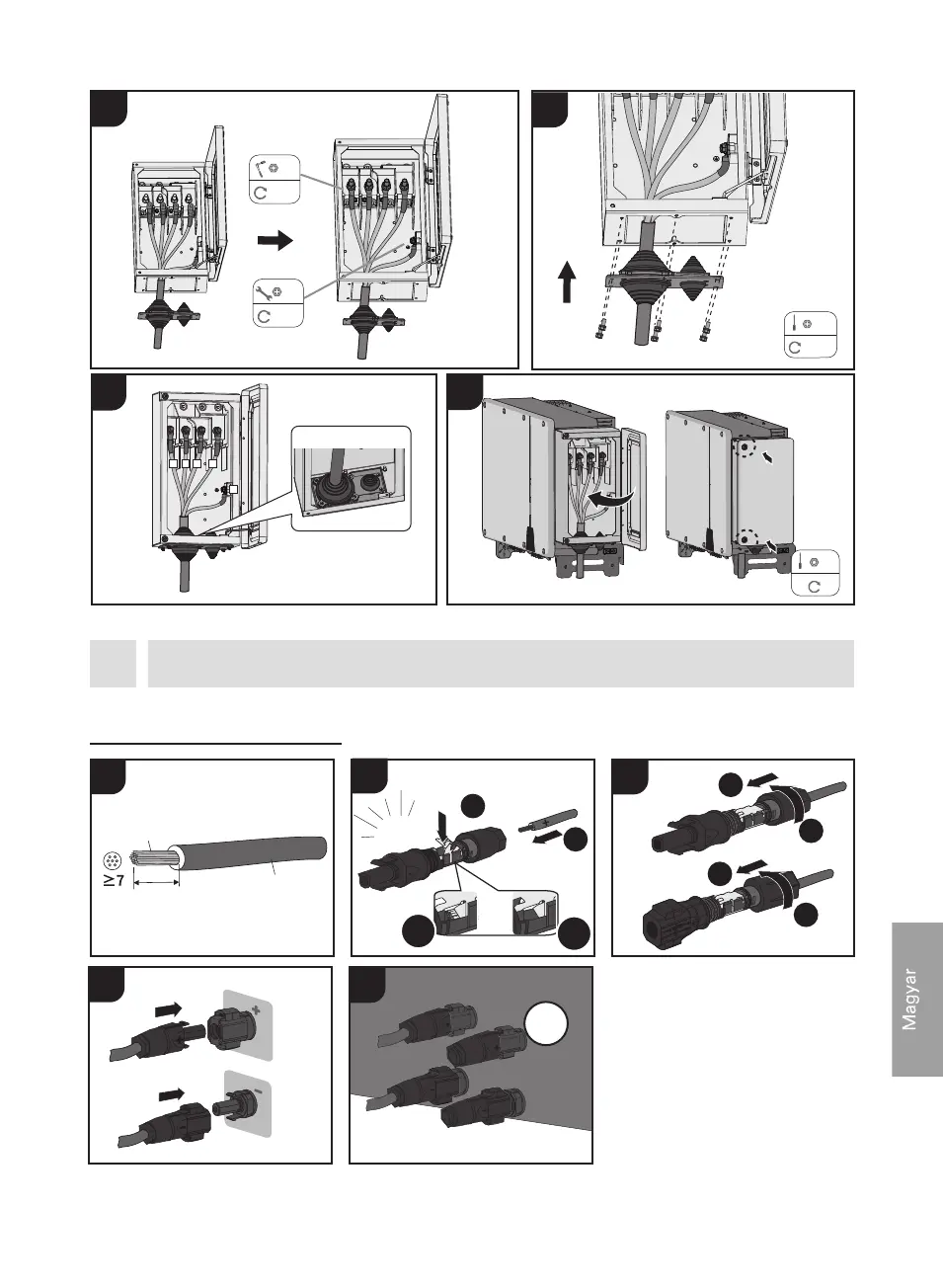 $\geq 7$

Magyar