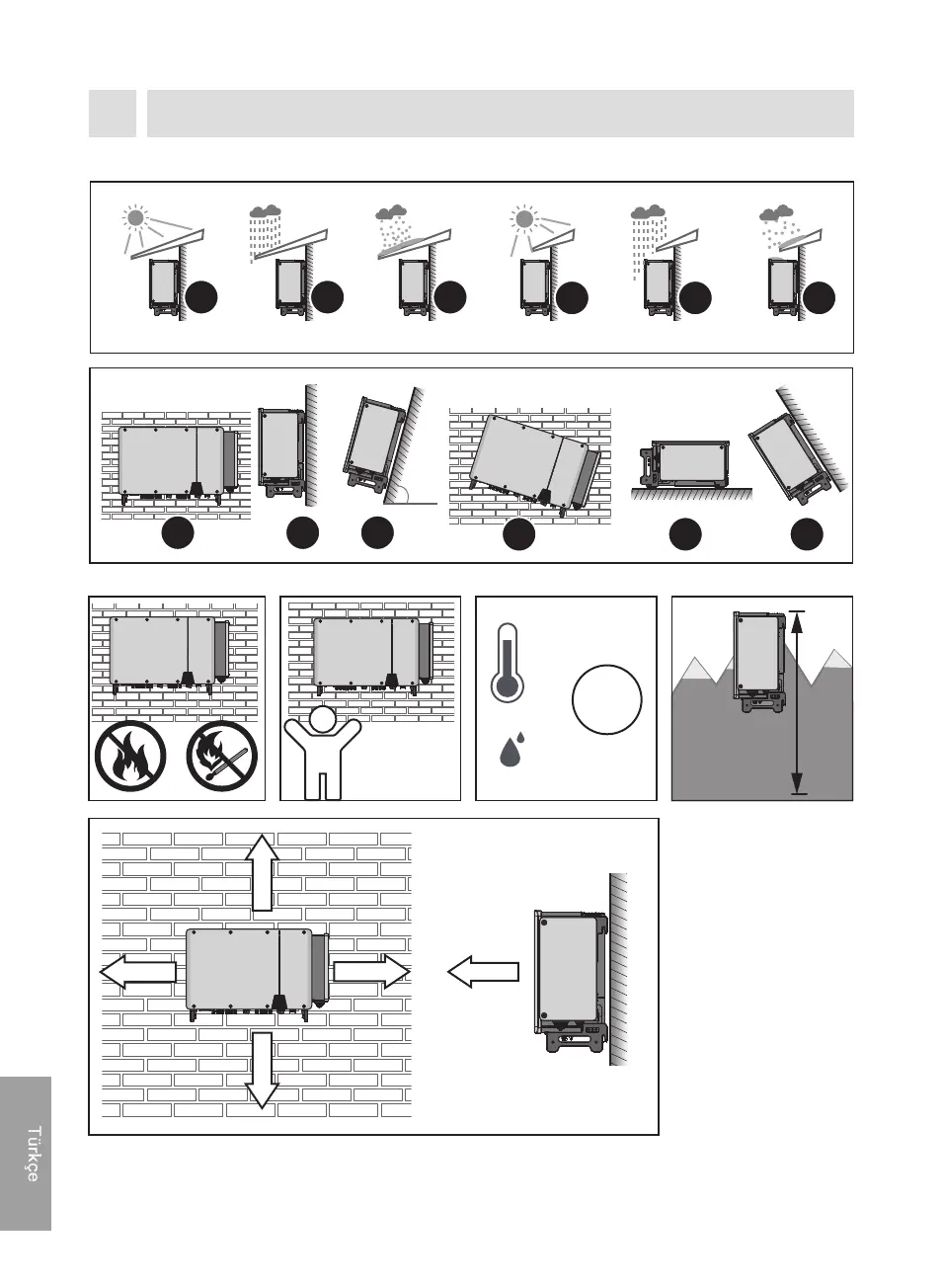 Türkçe