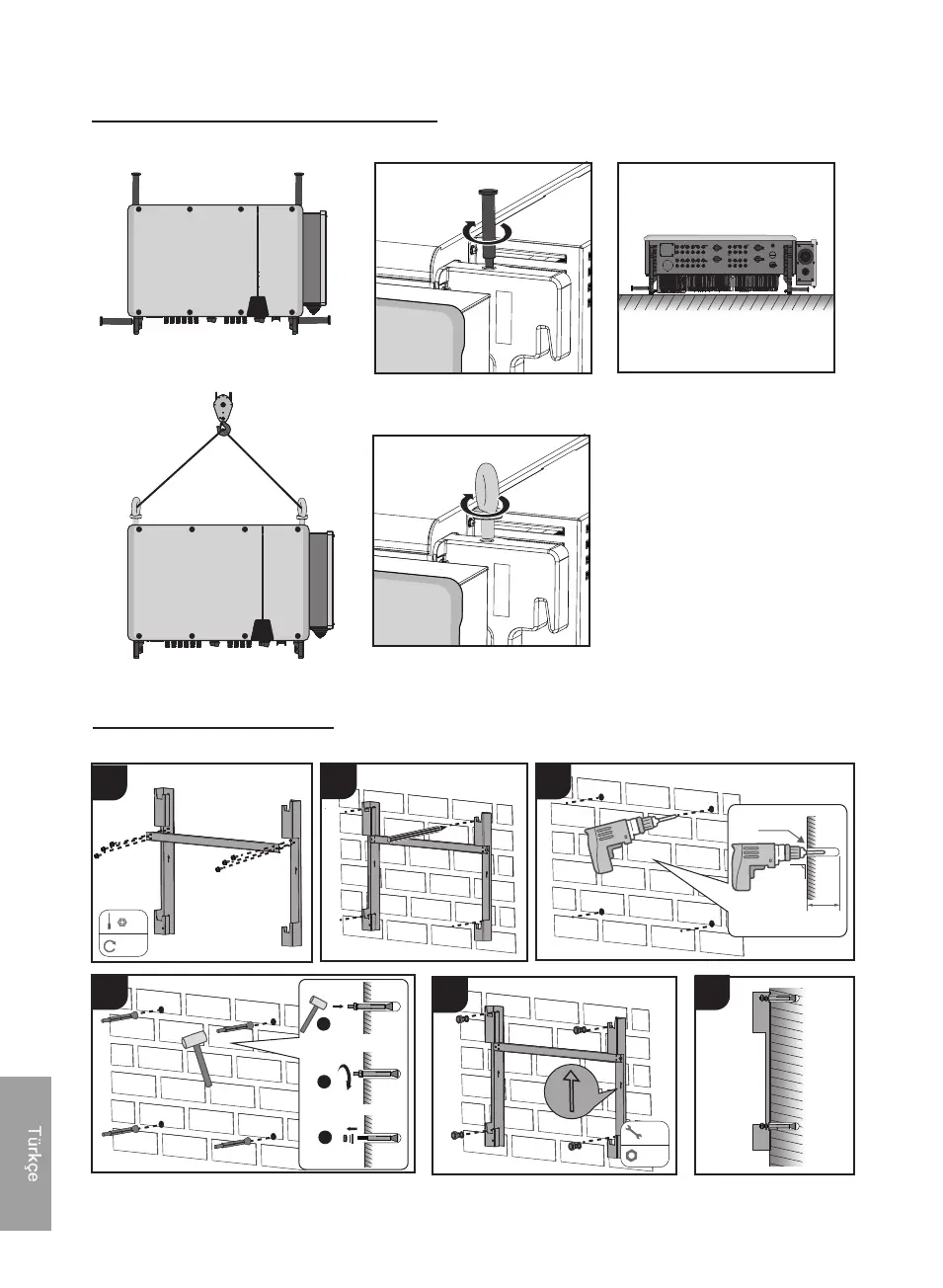 Türkçe