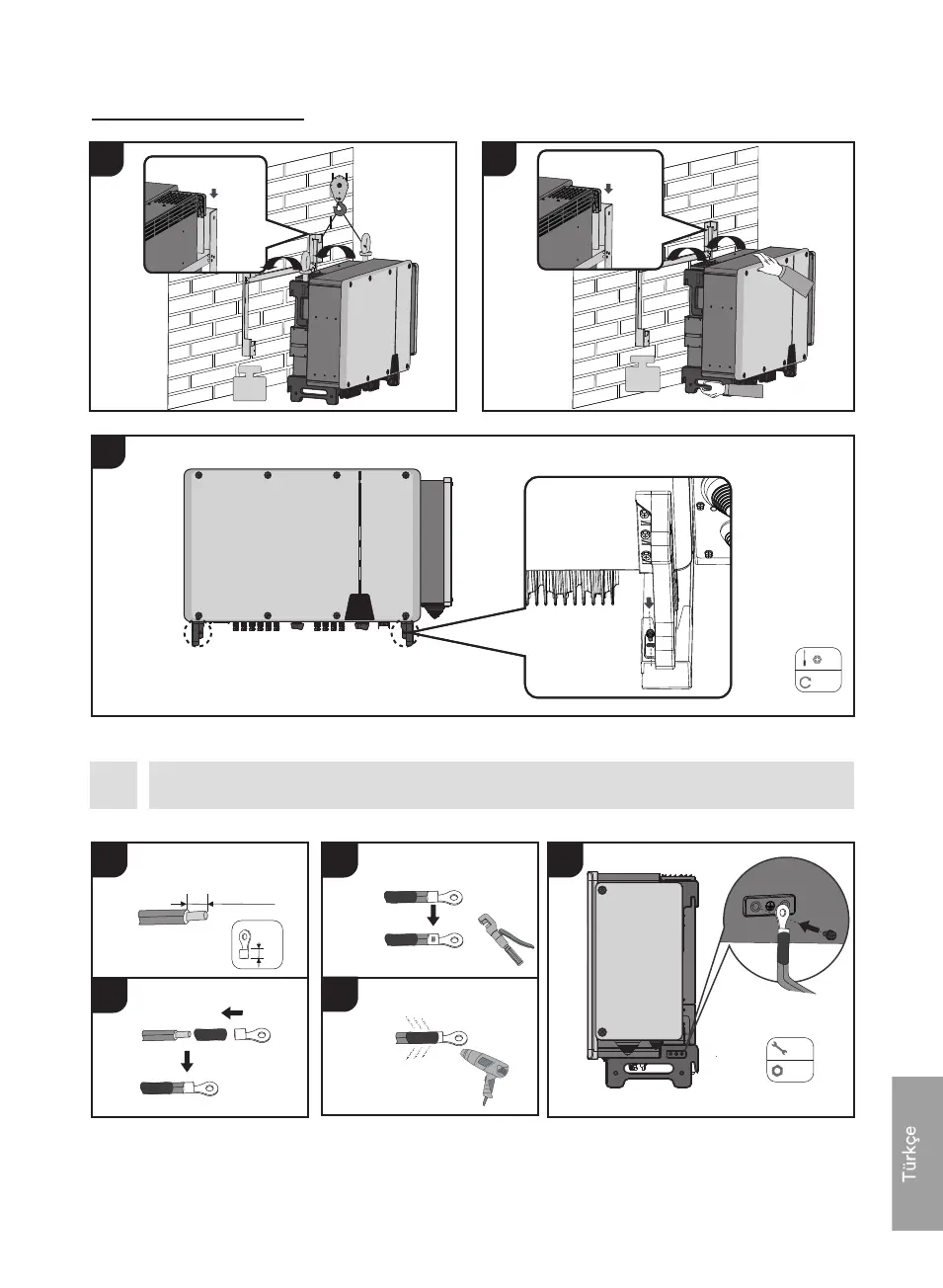 Türkçe