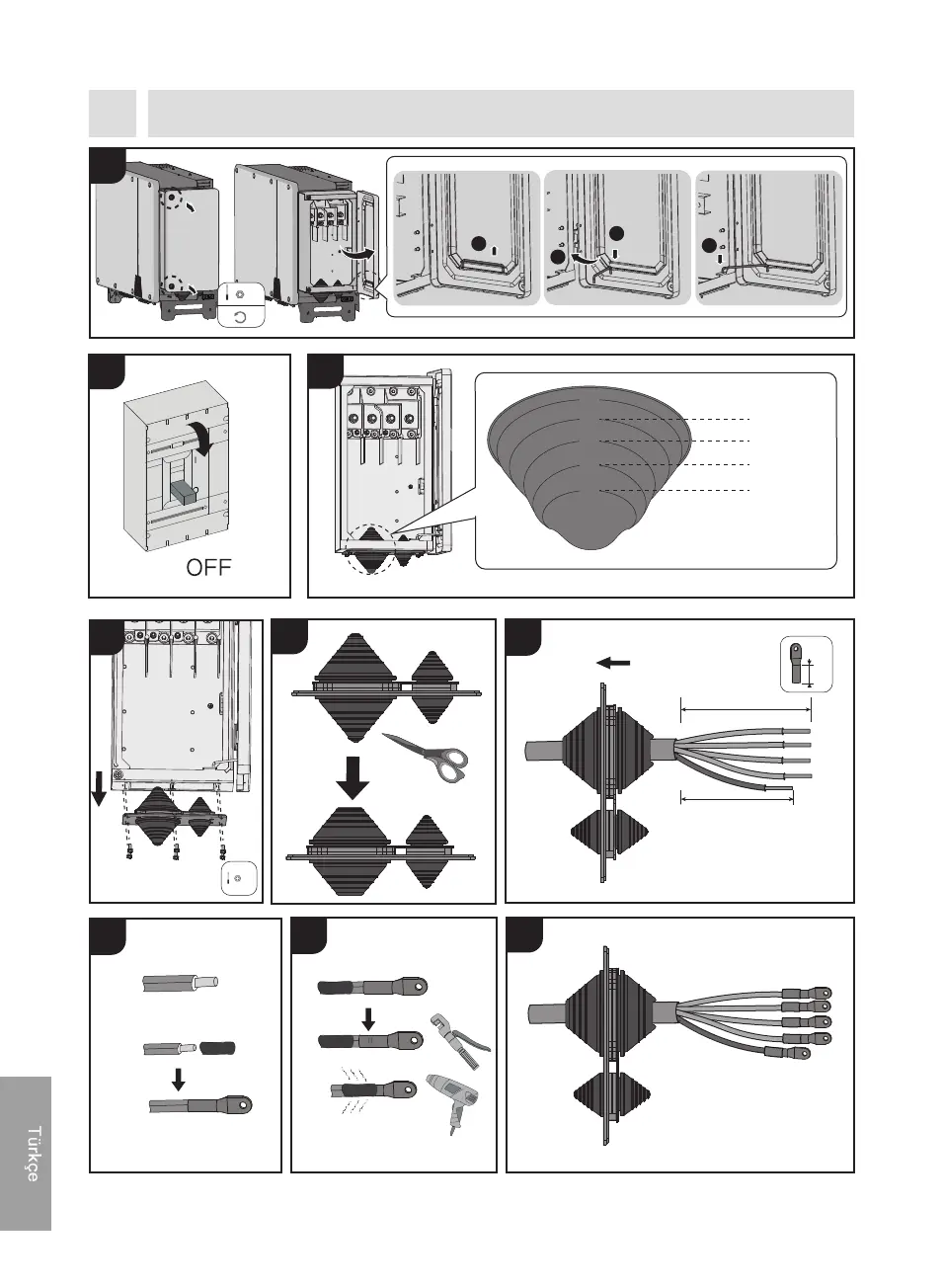 OFF

Türkçe