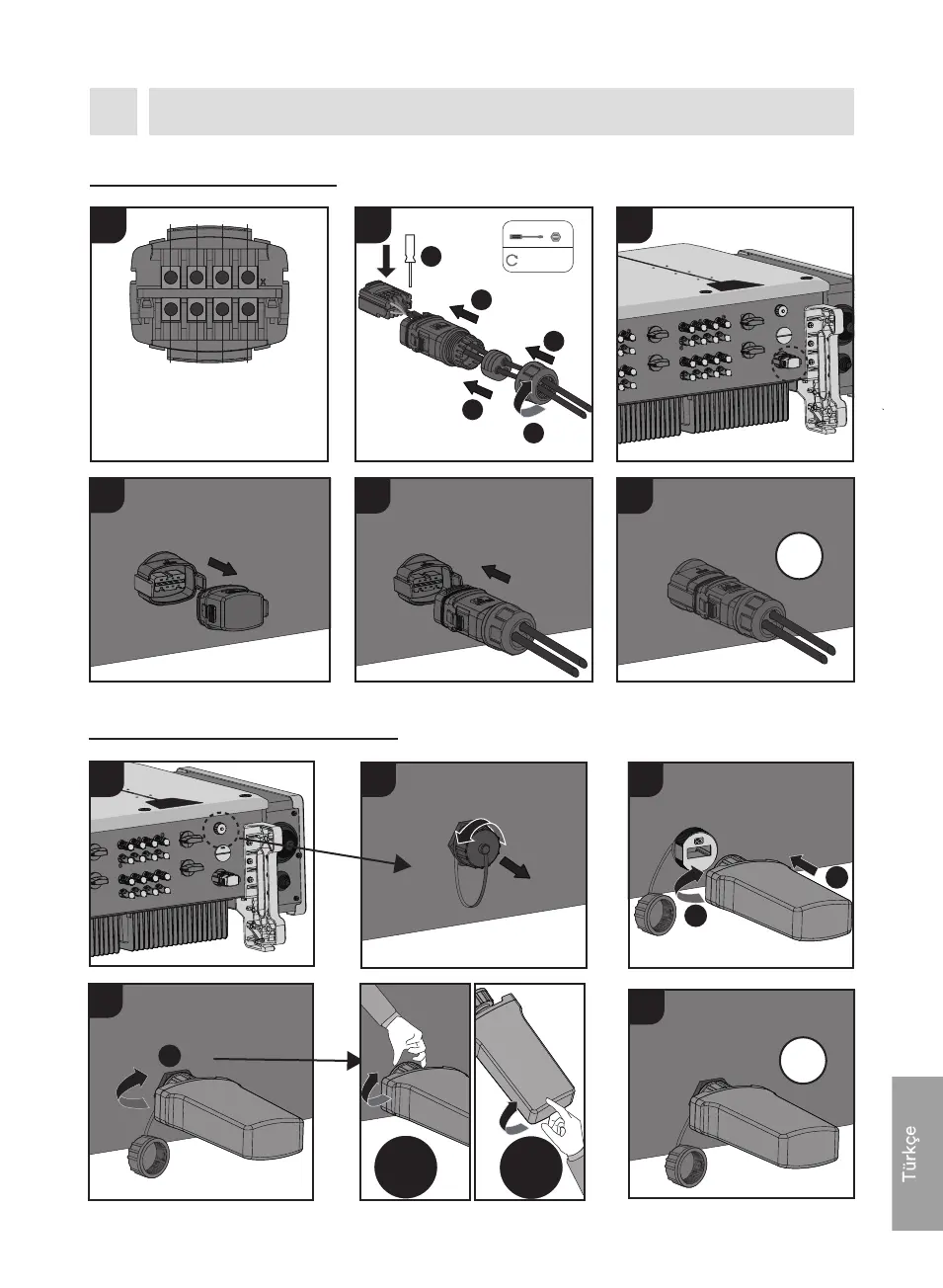 Türkçe