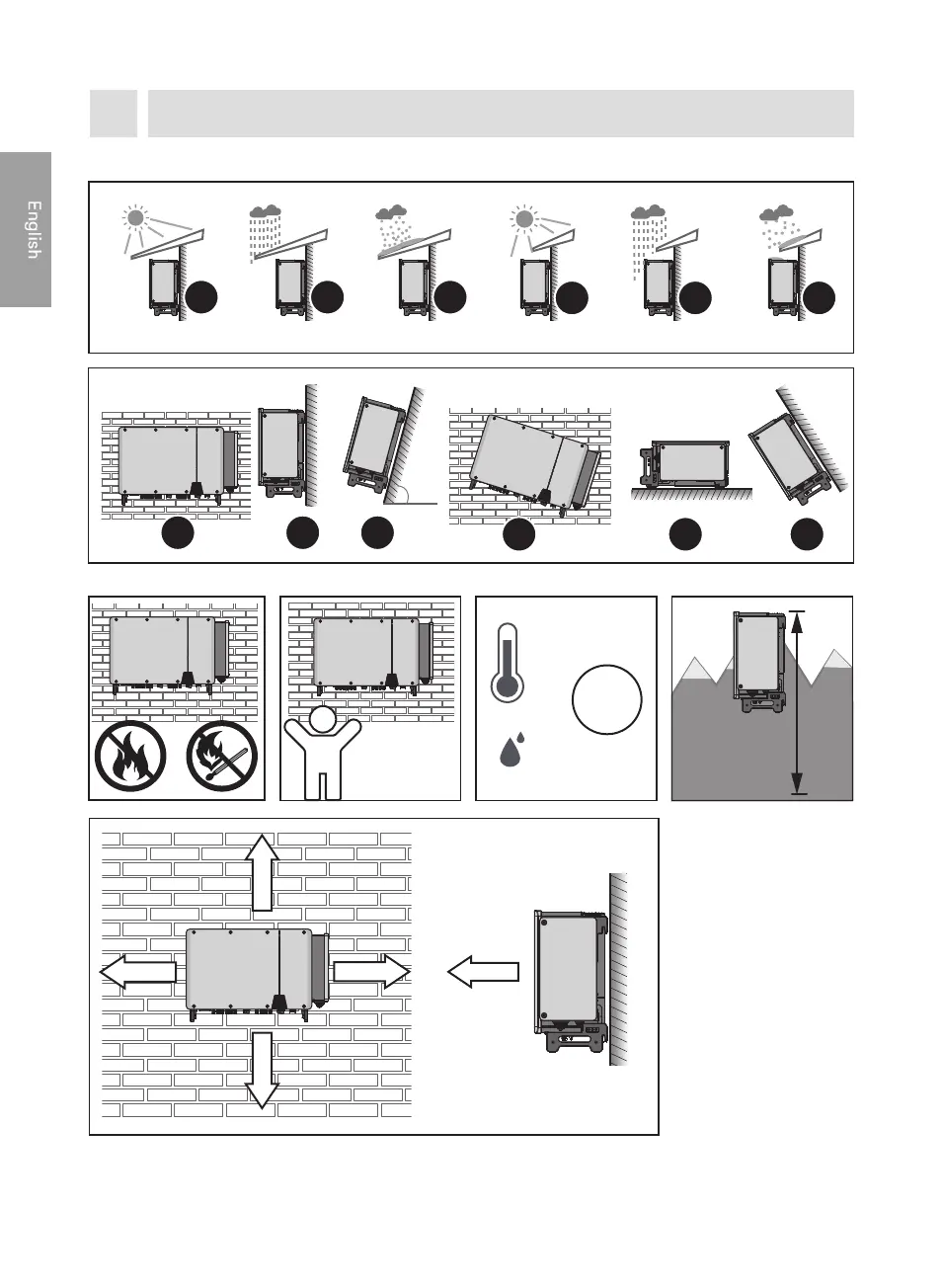 English