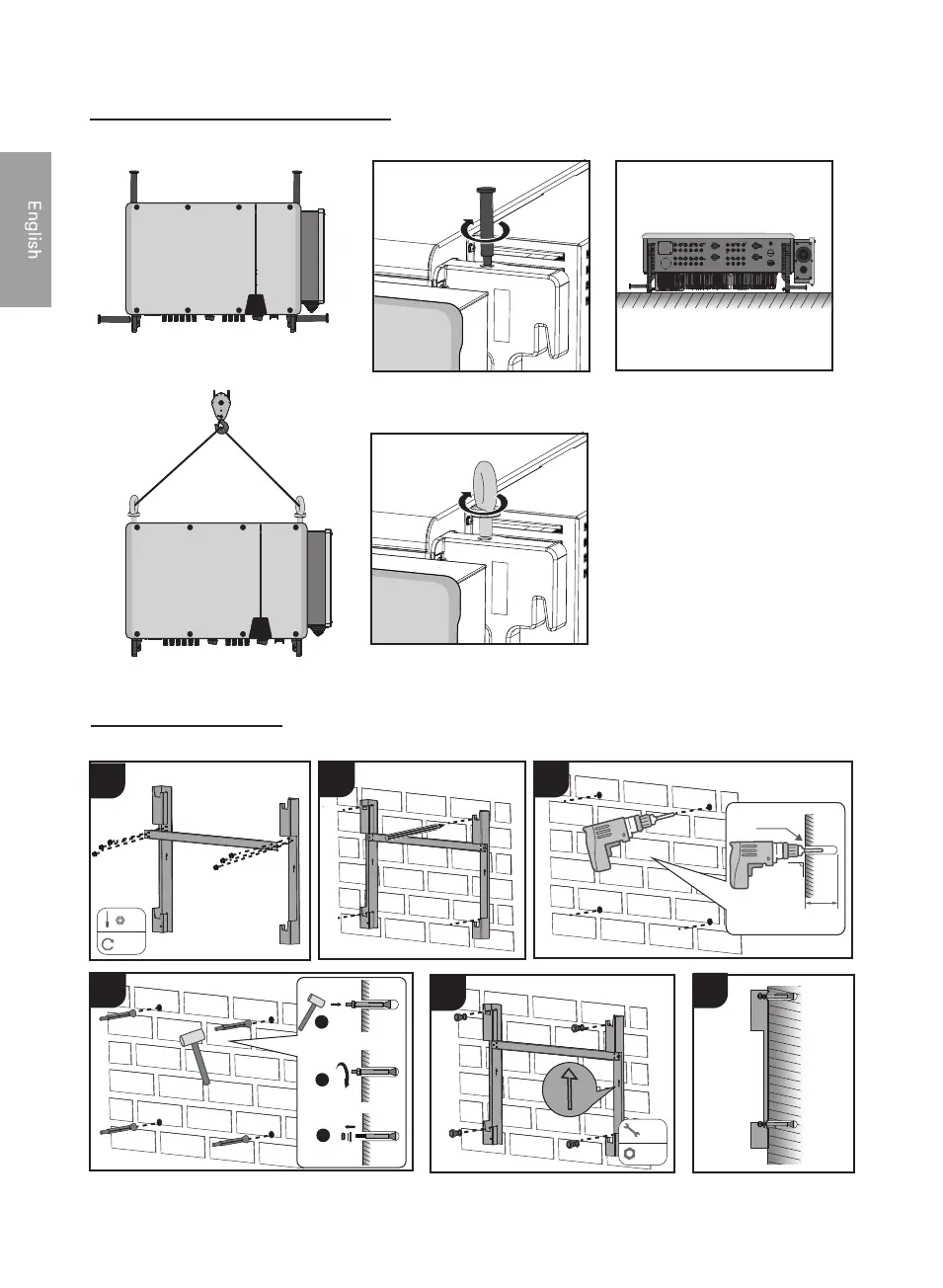 English