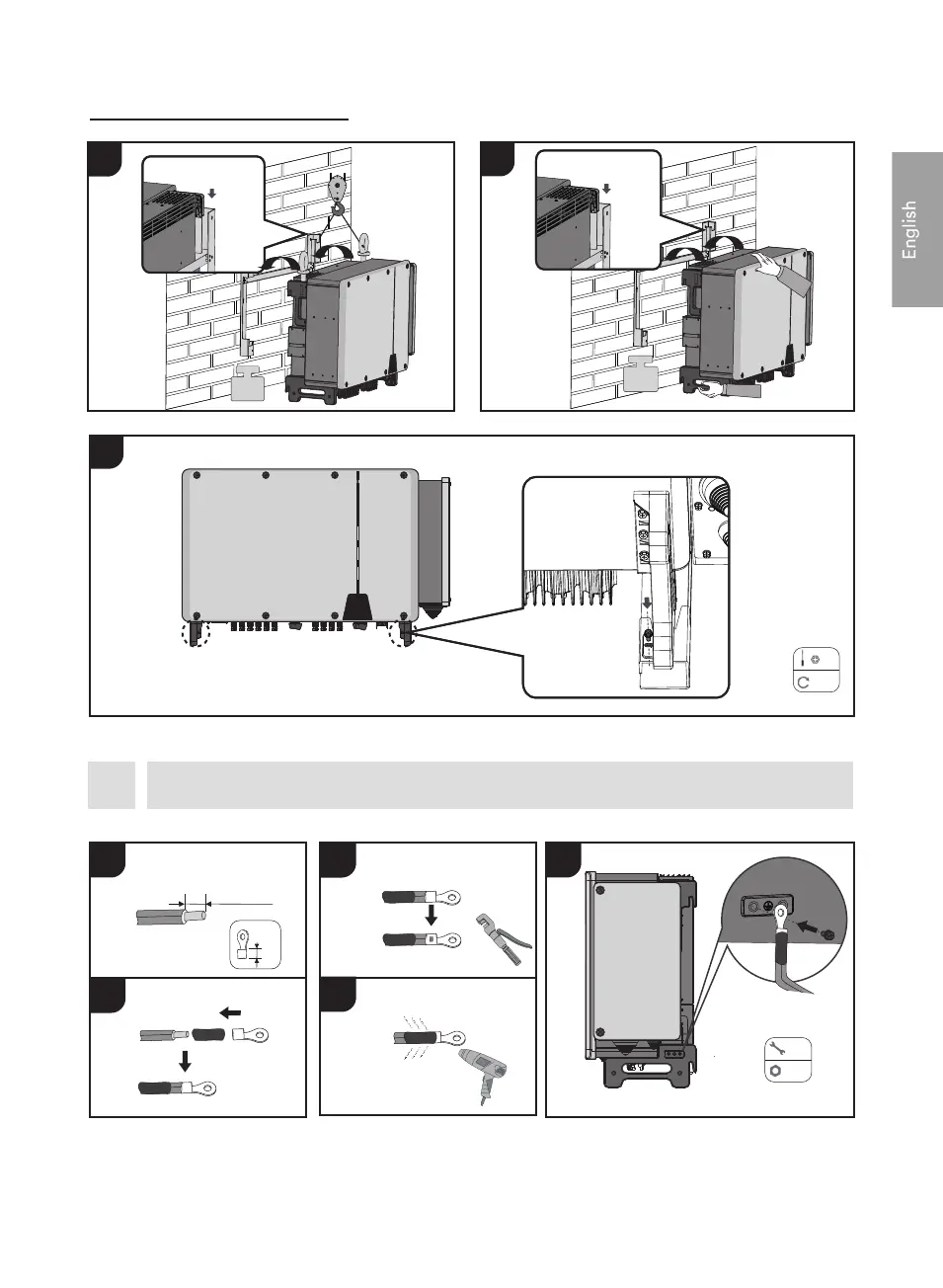 English