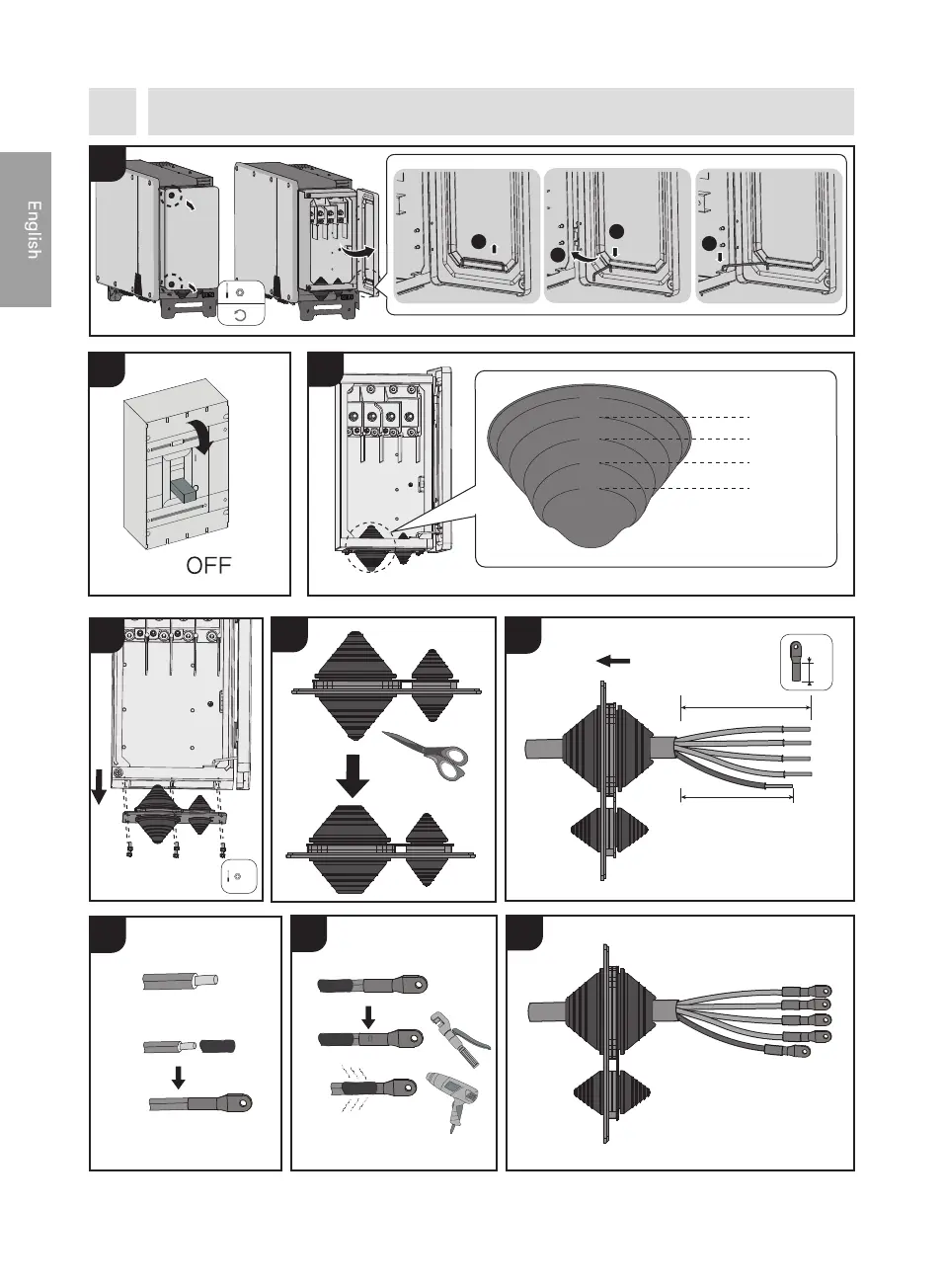 English

OFF