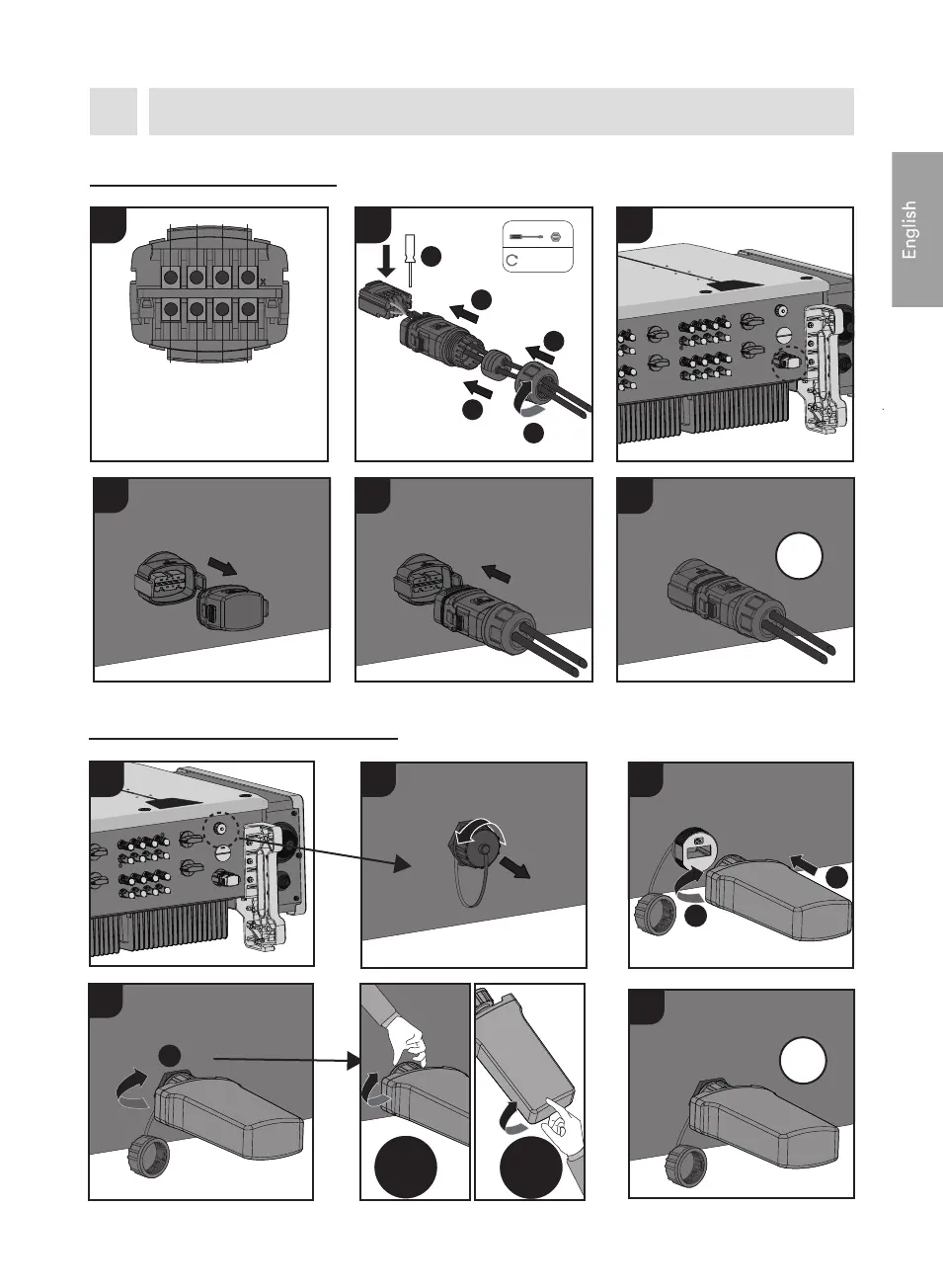 English