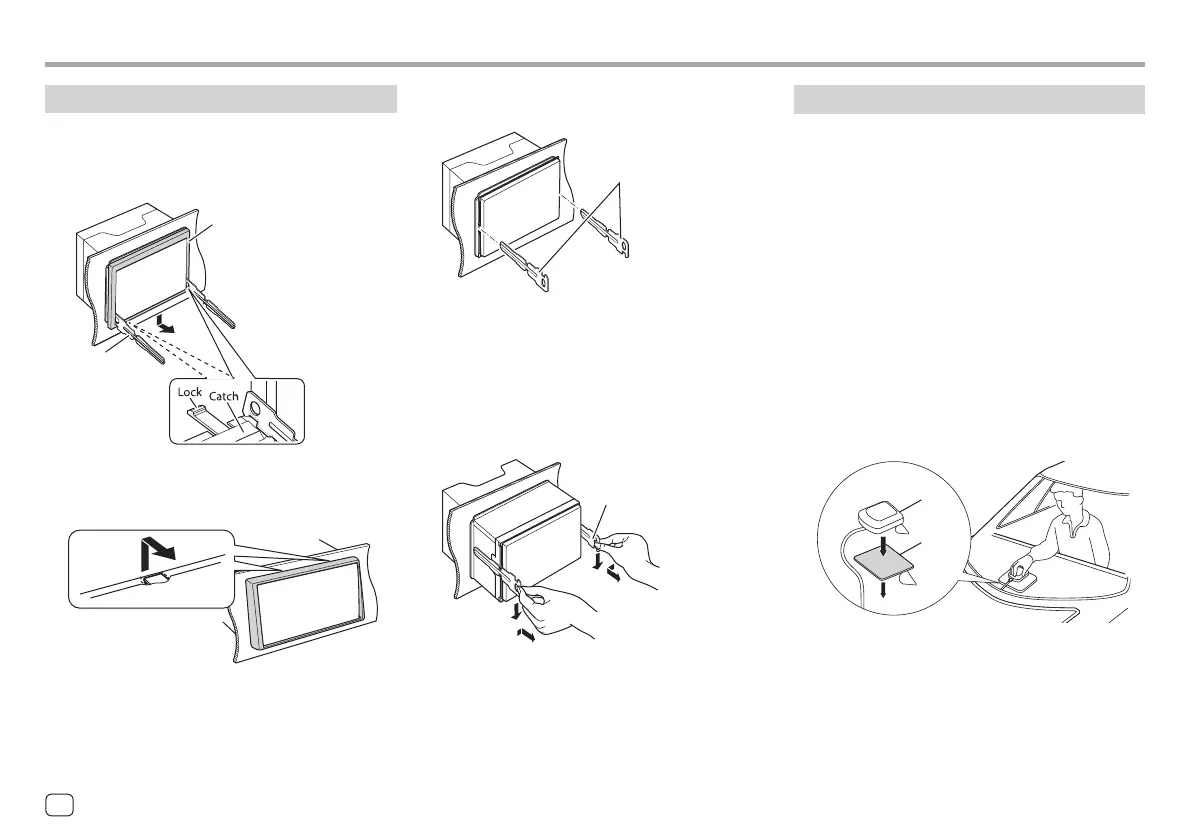 Lock
Catch