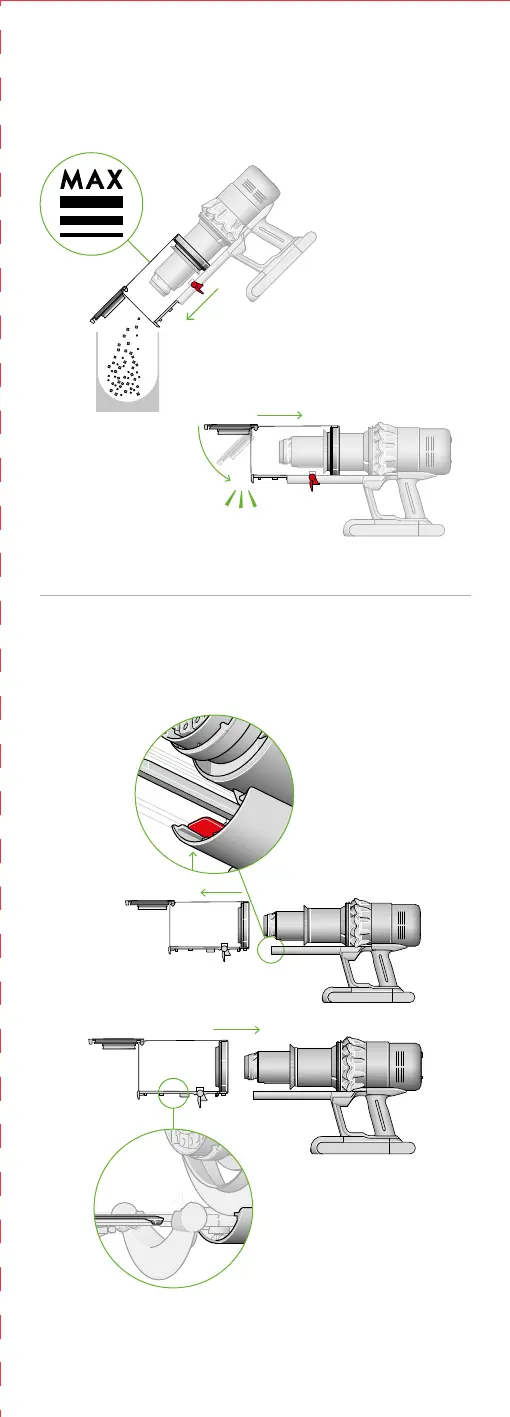 MAX