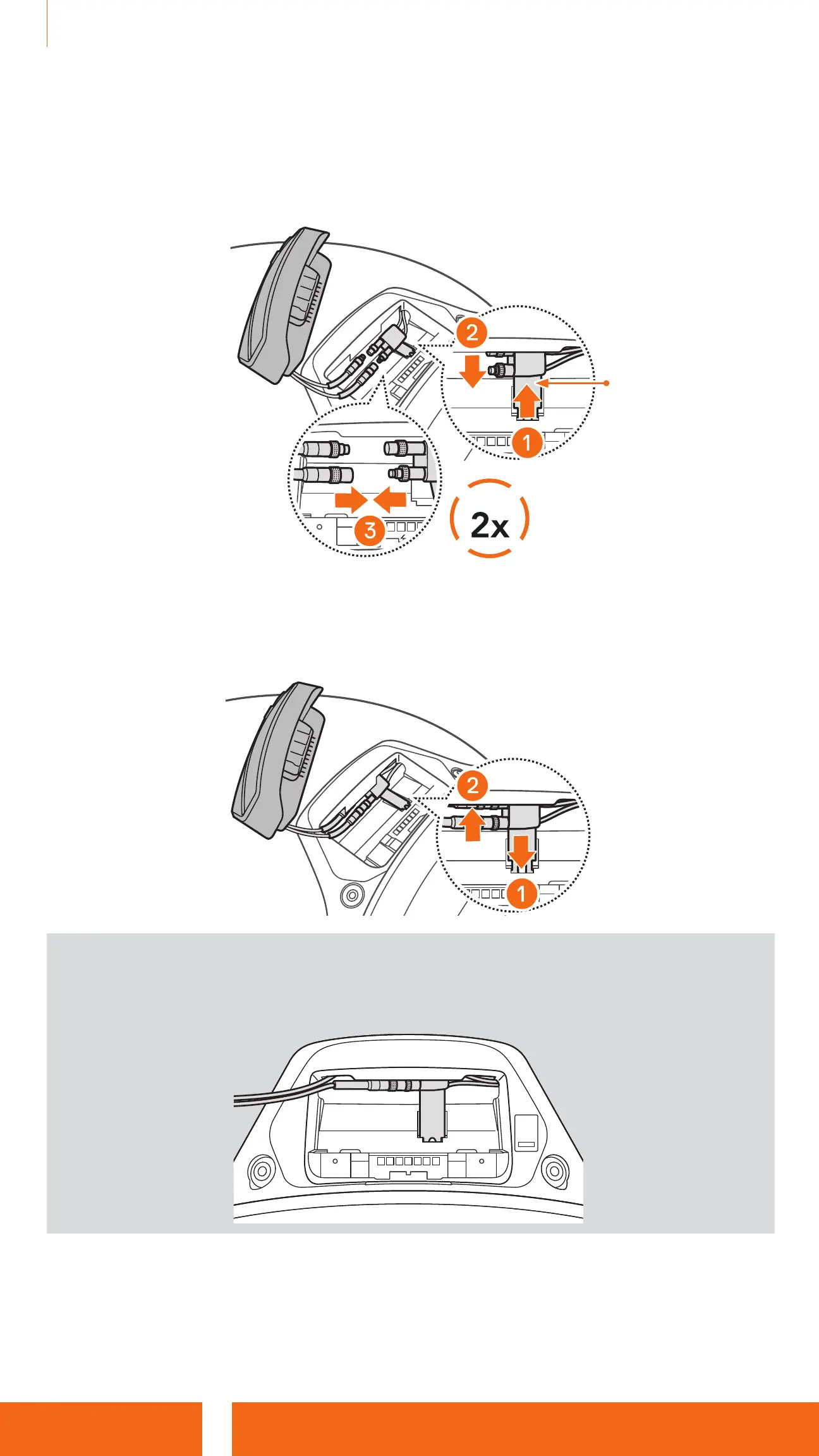 2
1
3
2x

2
1