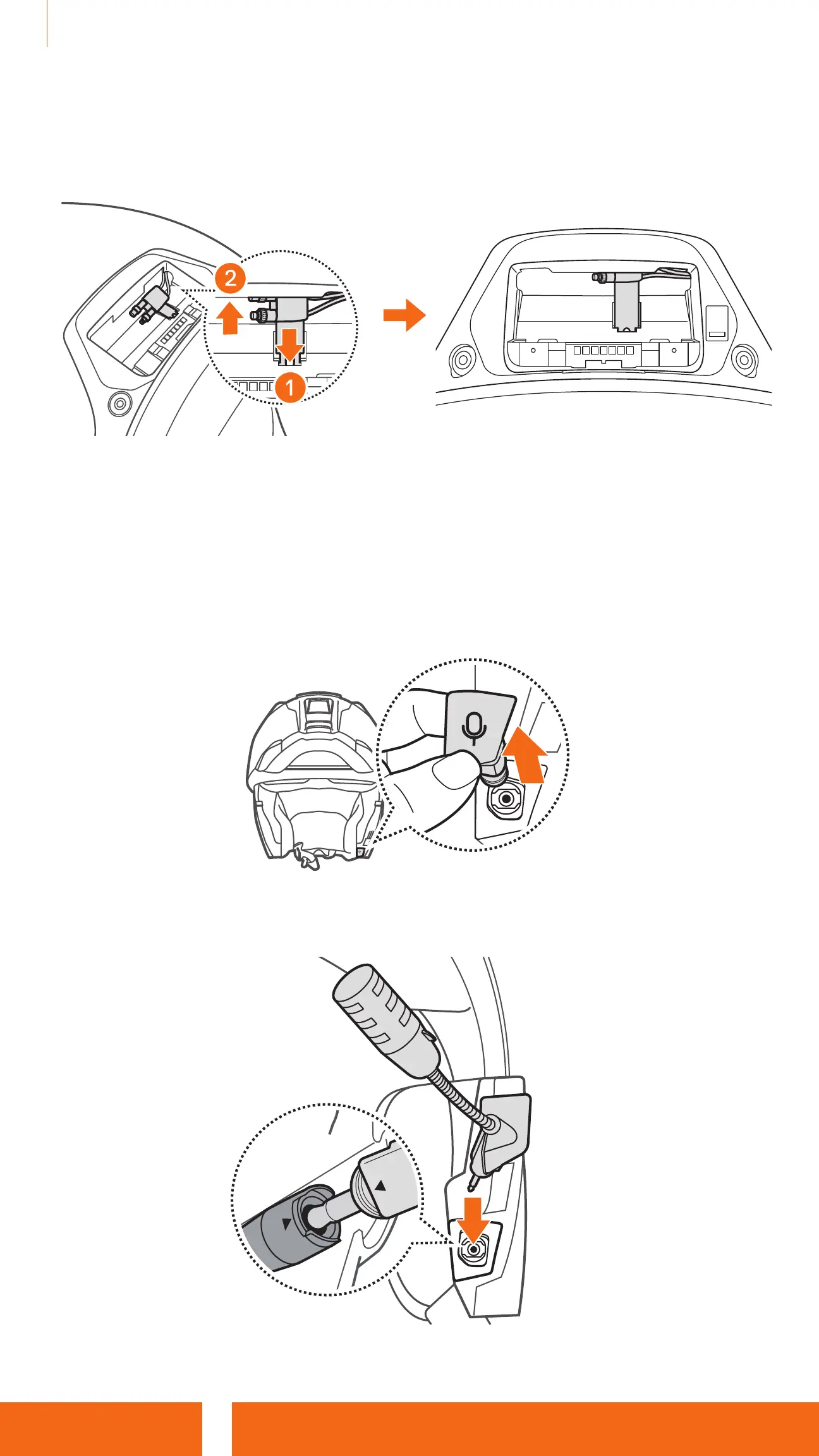 2
1