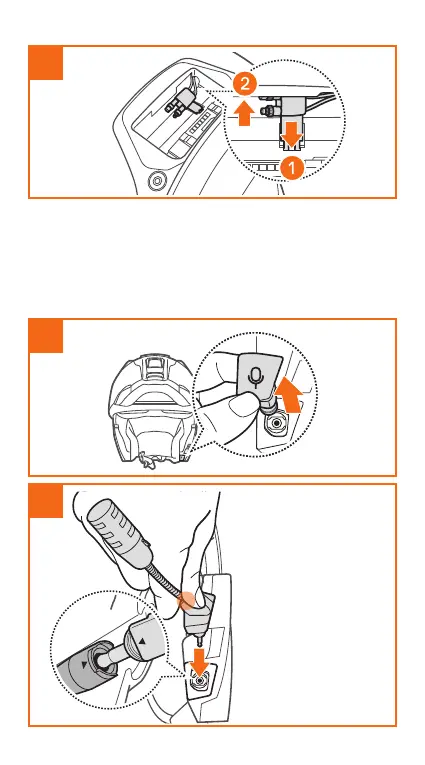 2

1