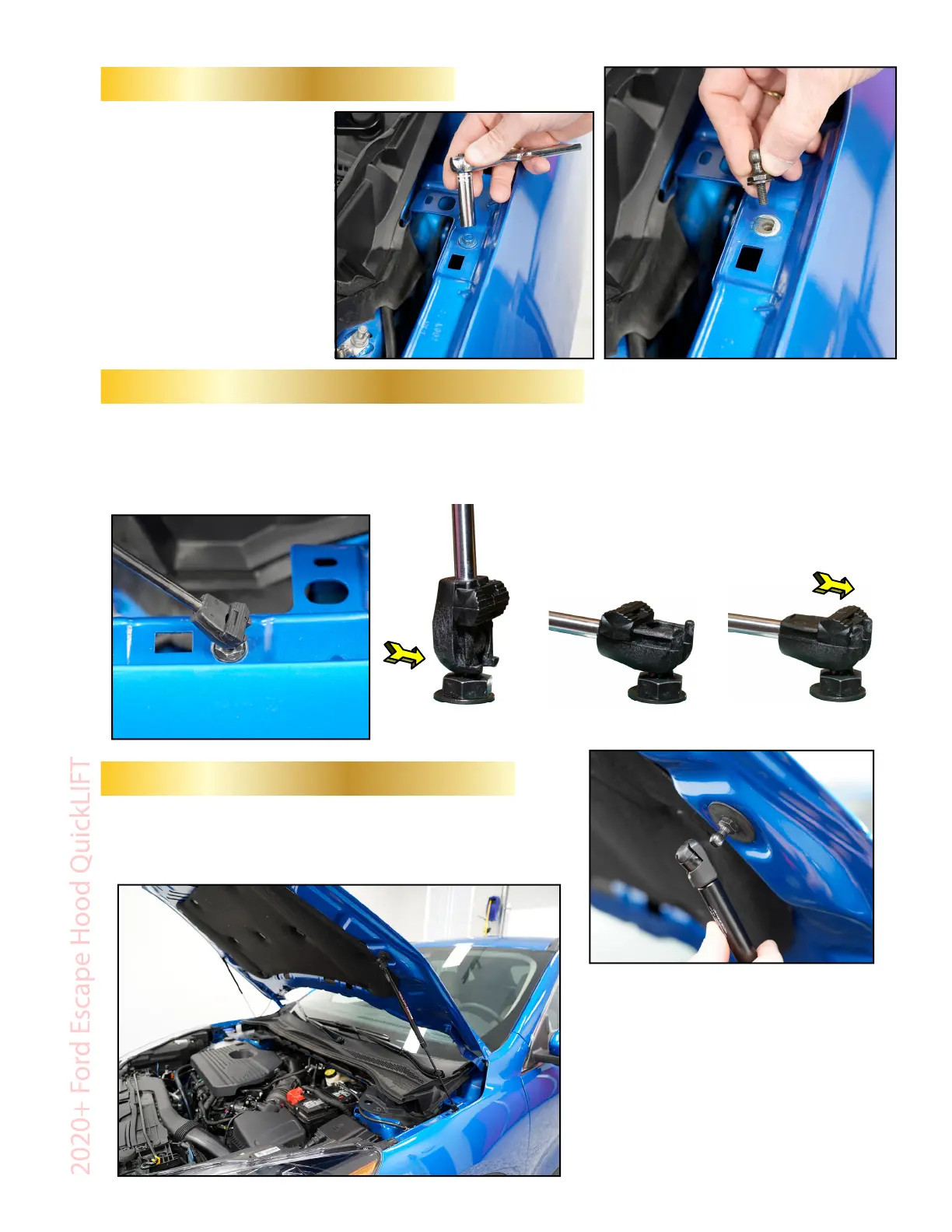 2020+ Ford Escape Hood QuickLIFT