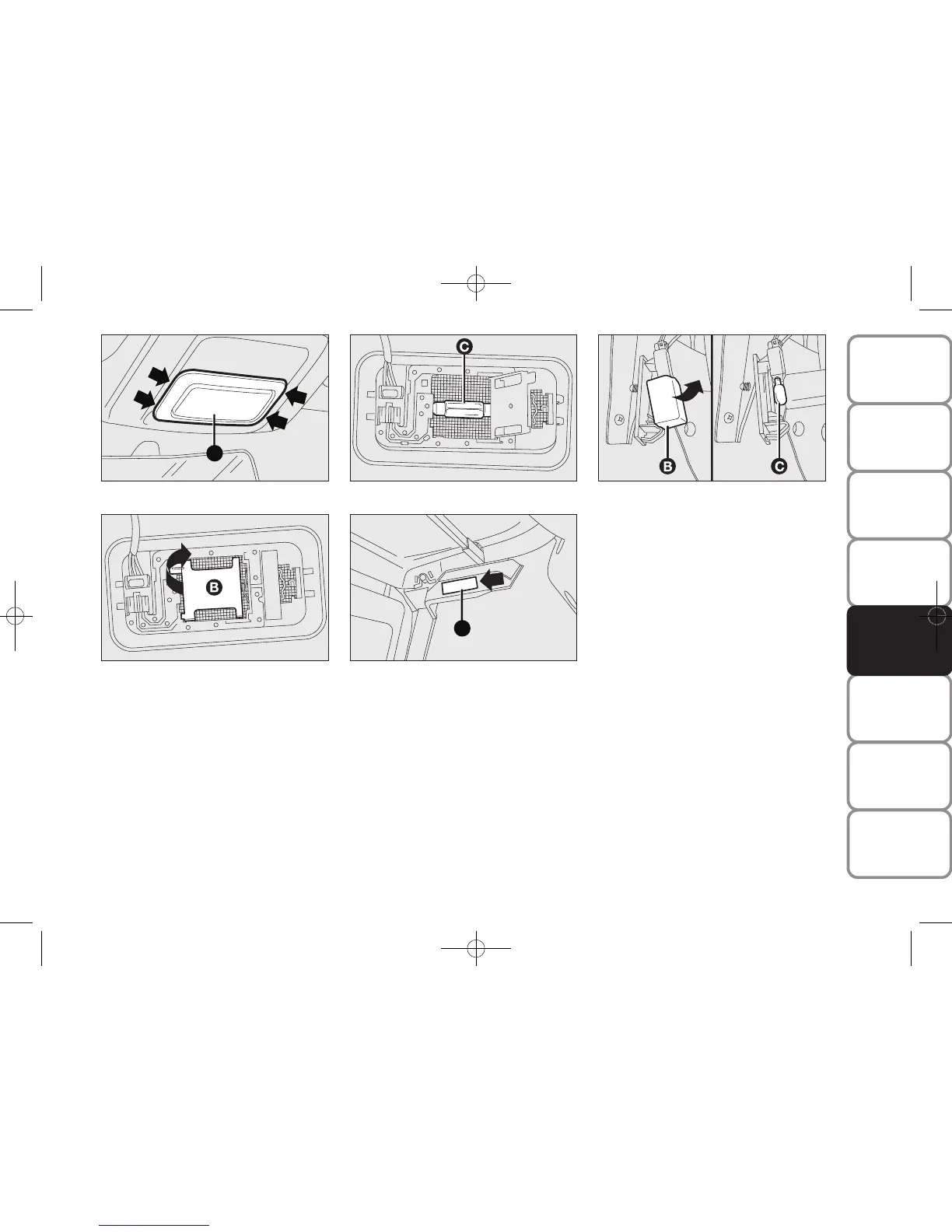 C

B

C

B