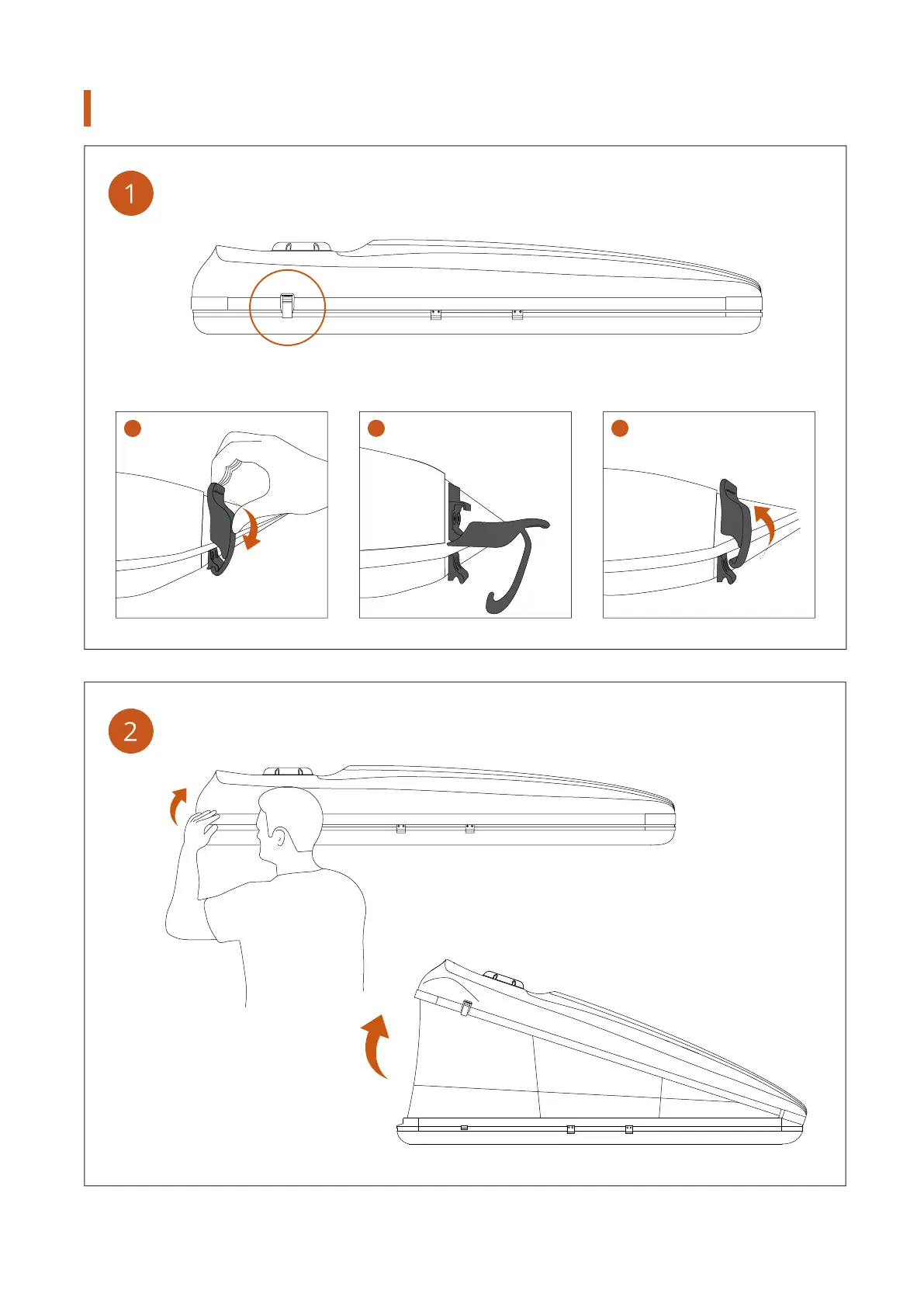 1

2