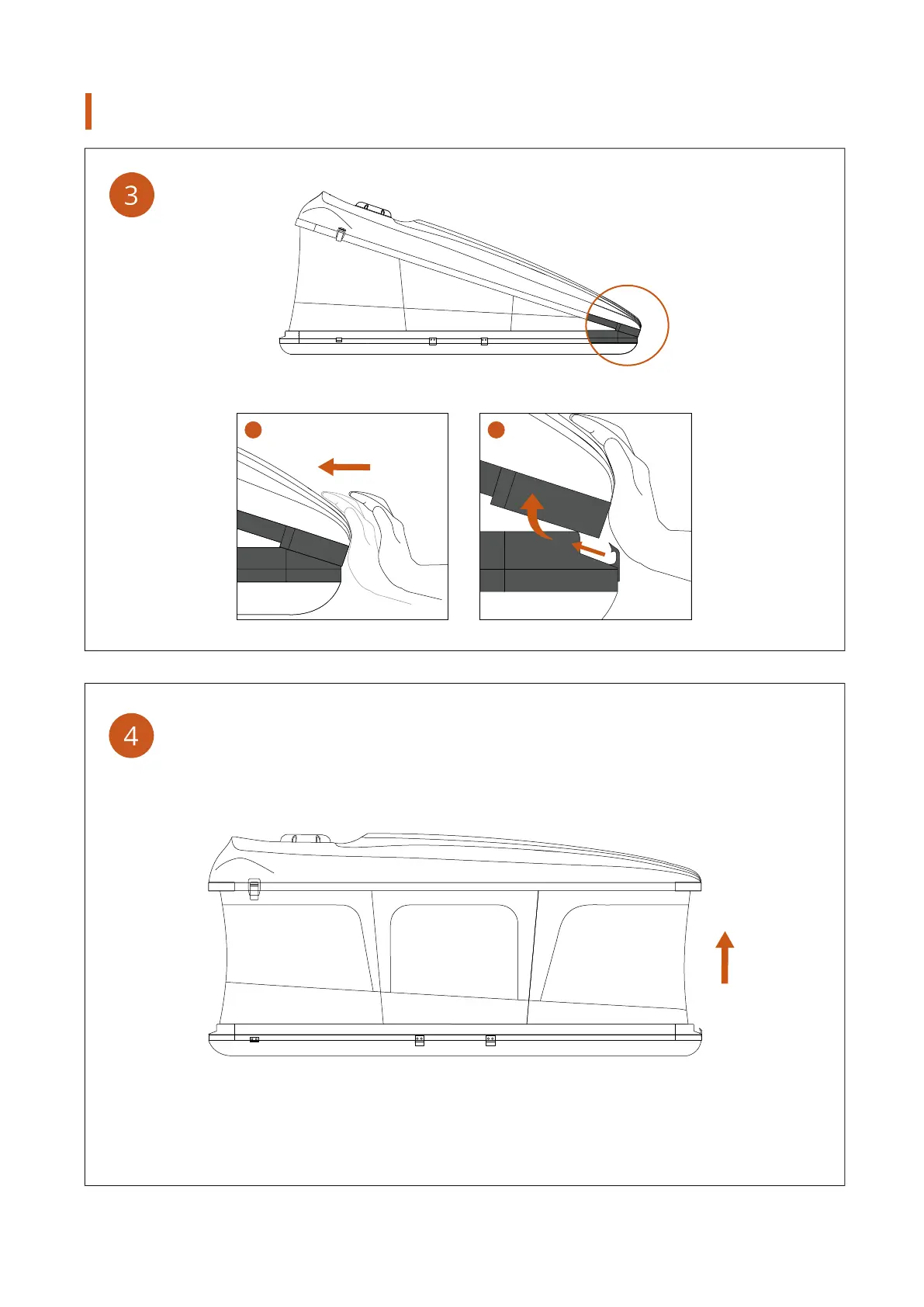 3

4