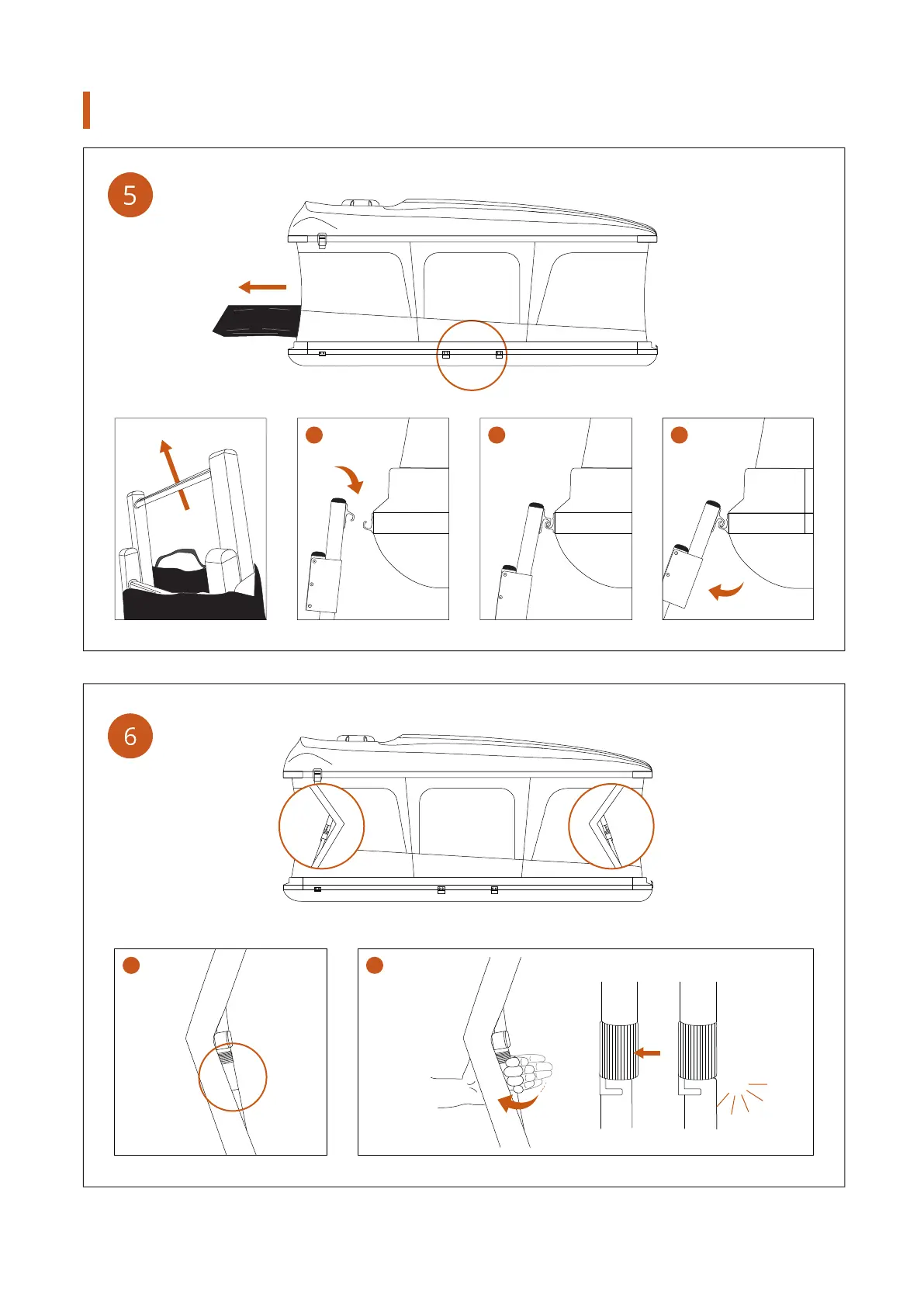 5

6