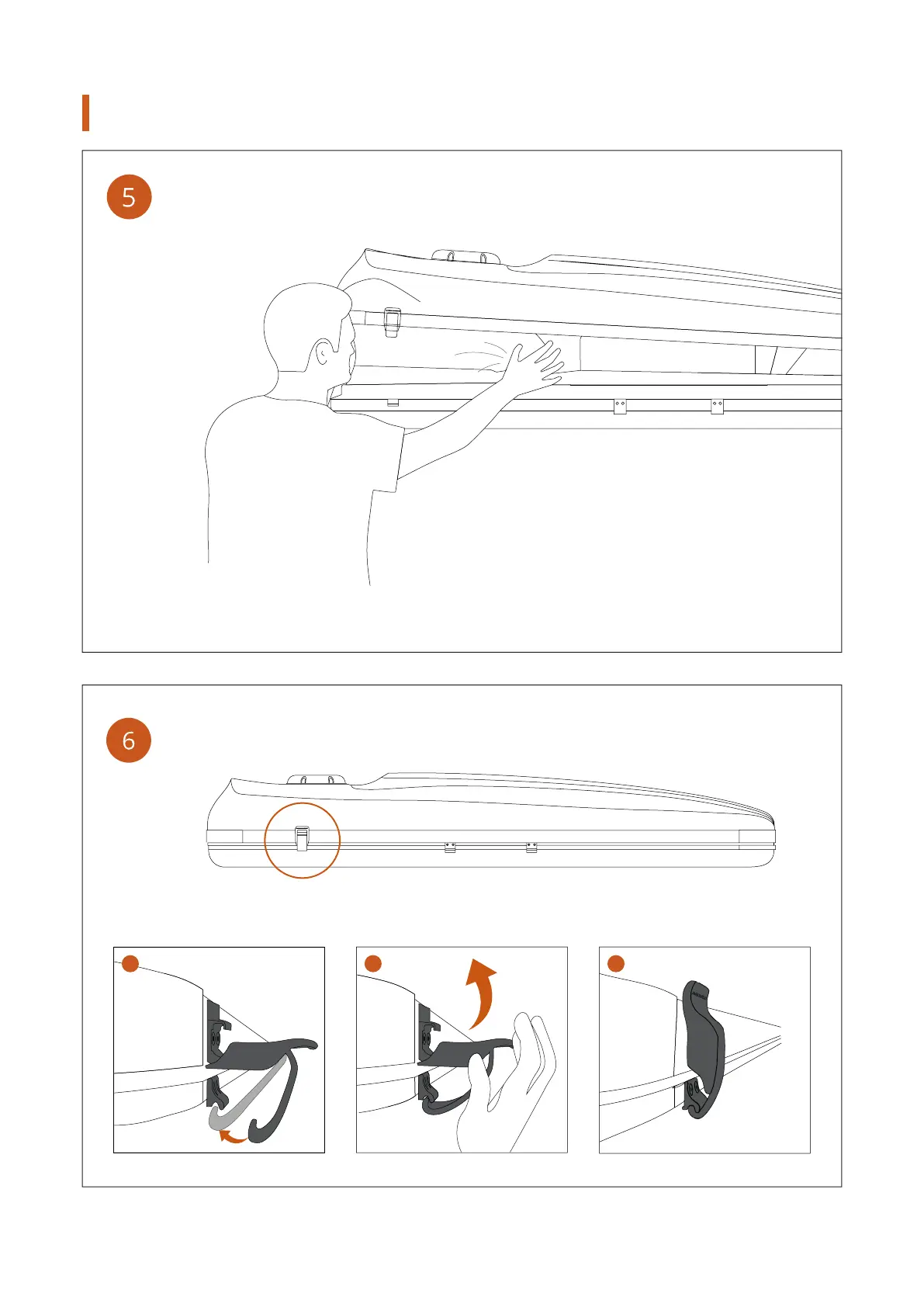 5

6