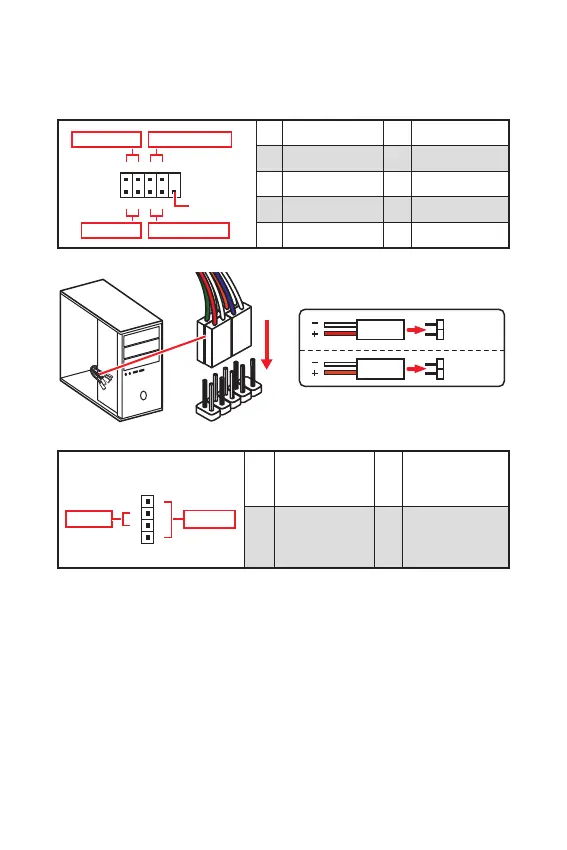 −
+
−
+