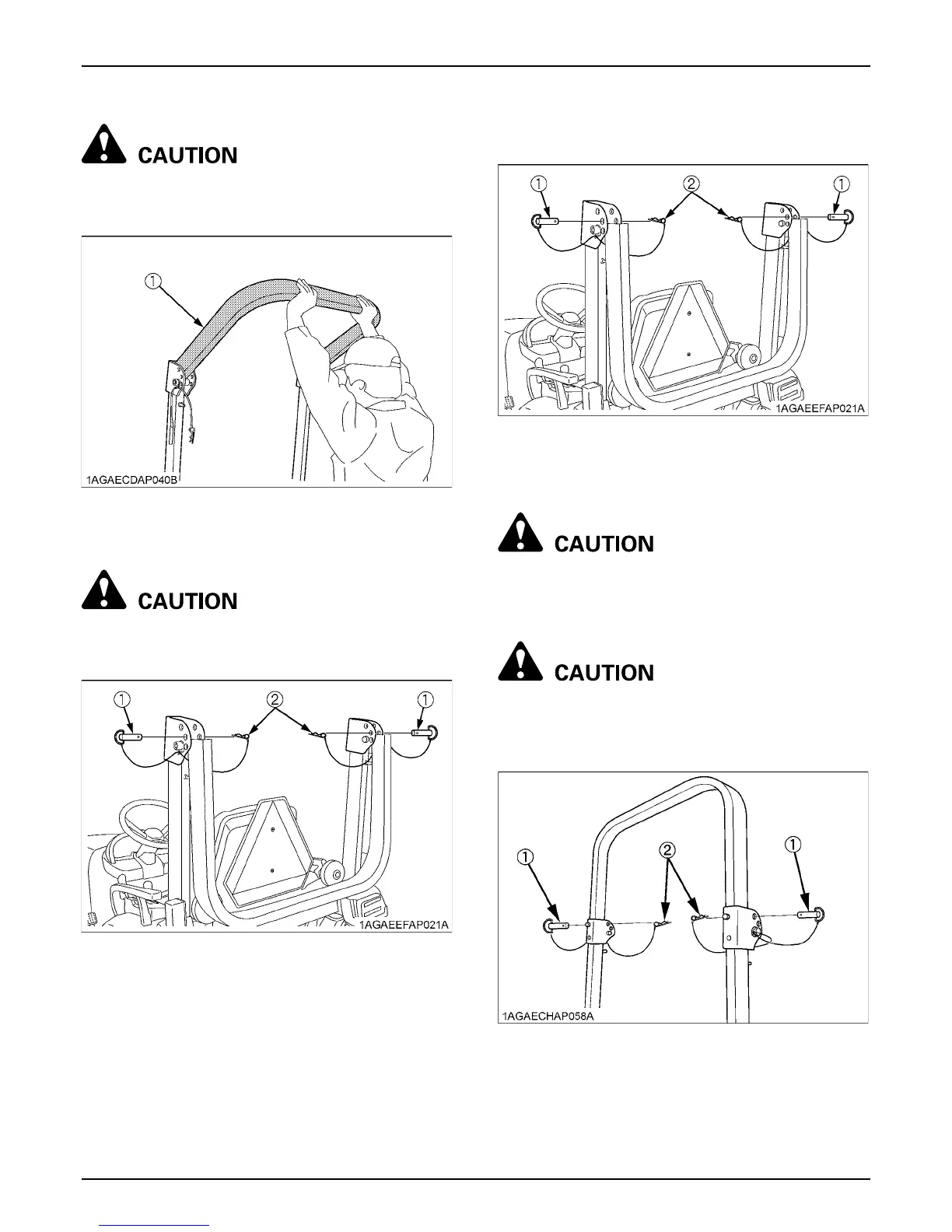 CAUTION

①

1AGAECDAP040B

CAUTION

① ② ①

1AGAEEFAP021A

① ② ①

1AGAEEFAP021A

CAUTION

CAUTION

① ② ①

1AGAECHAP058A