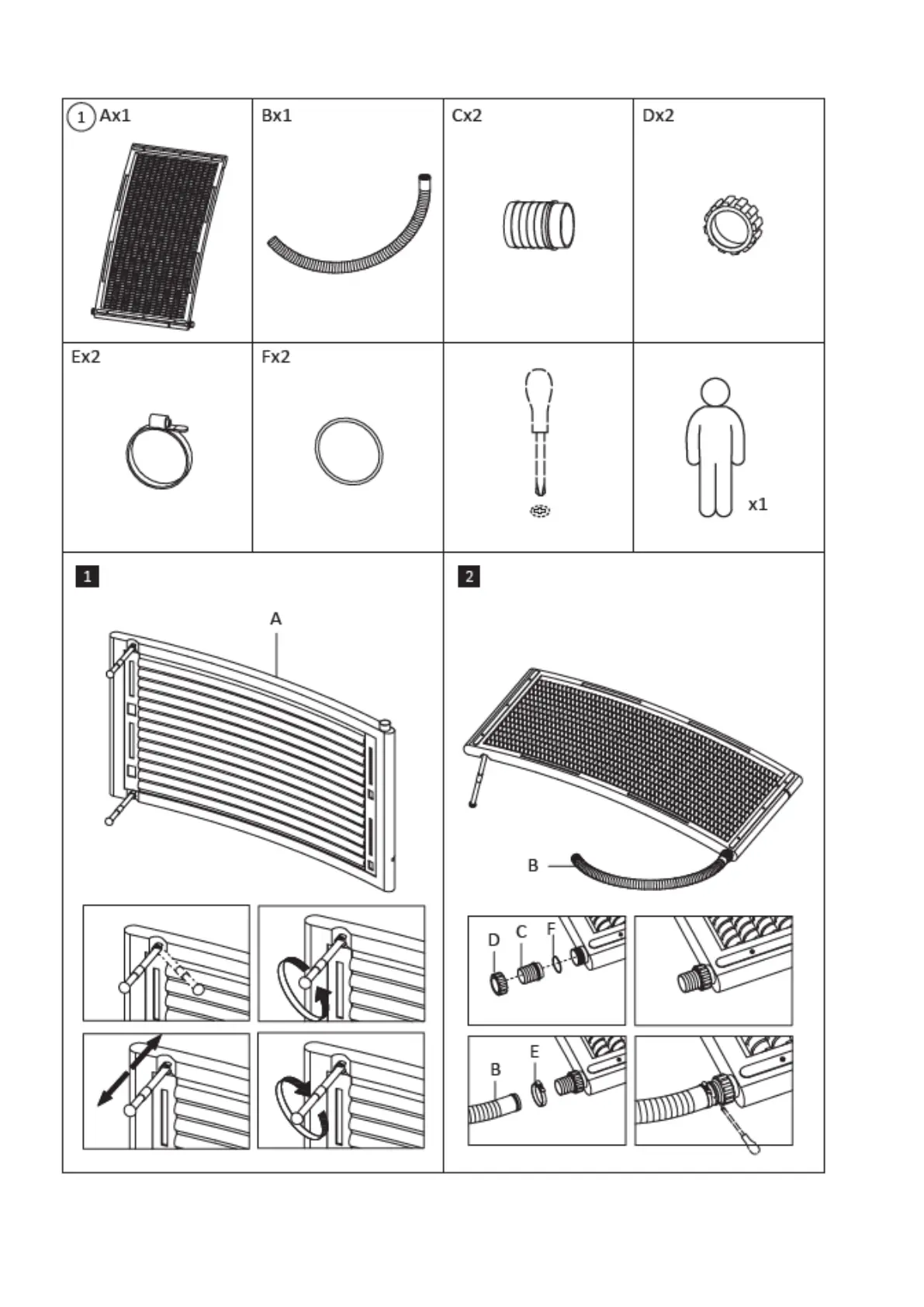 1 Ax1

Bx1

Cx2

Dx2

Ex2

Fx2

x1

1

A

2

B

D C F

B E