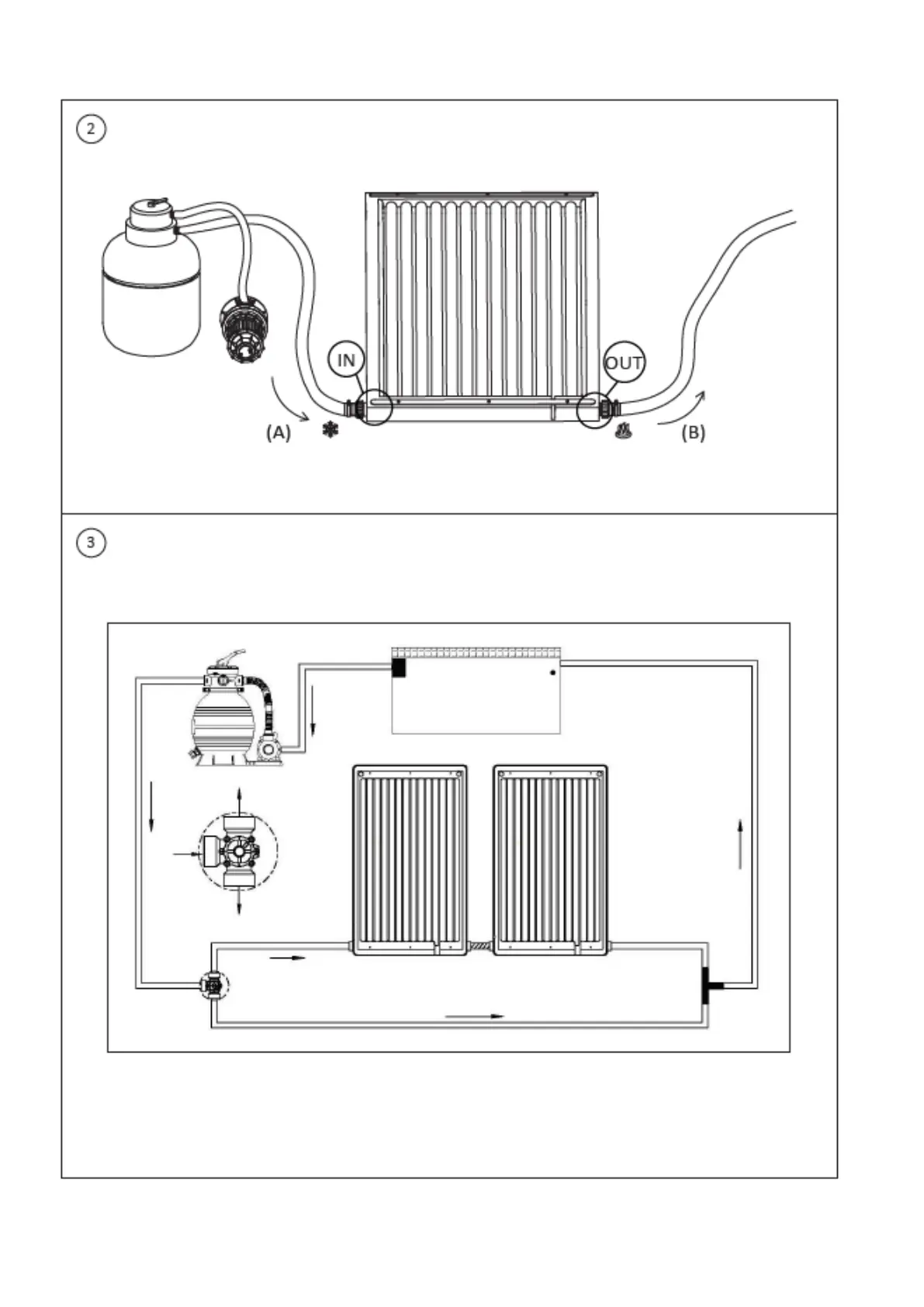 2

IN

OUT

(A)

(B)

3