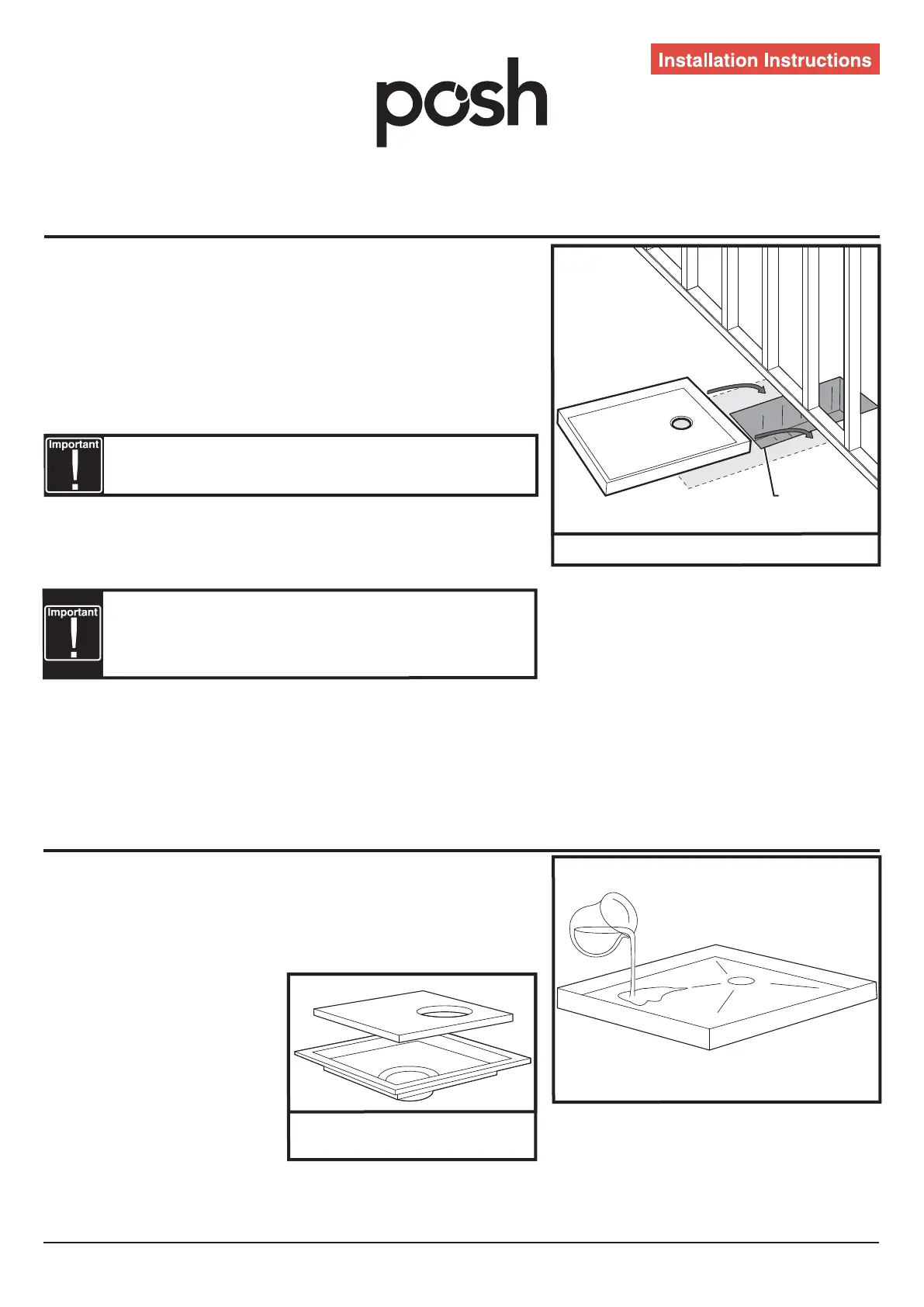 Installation Instructions

posh

Important

Important