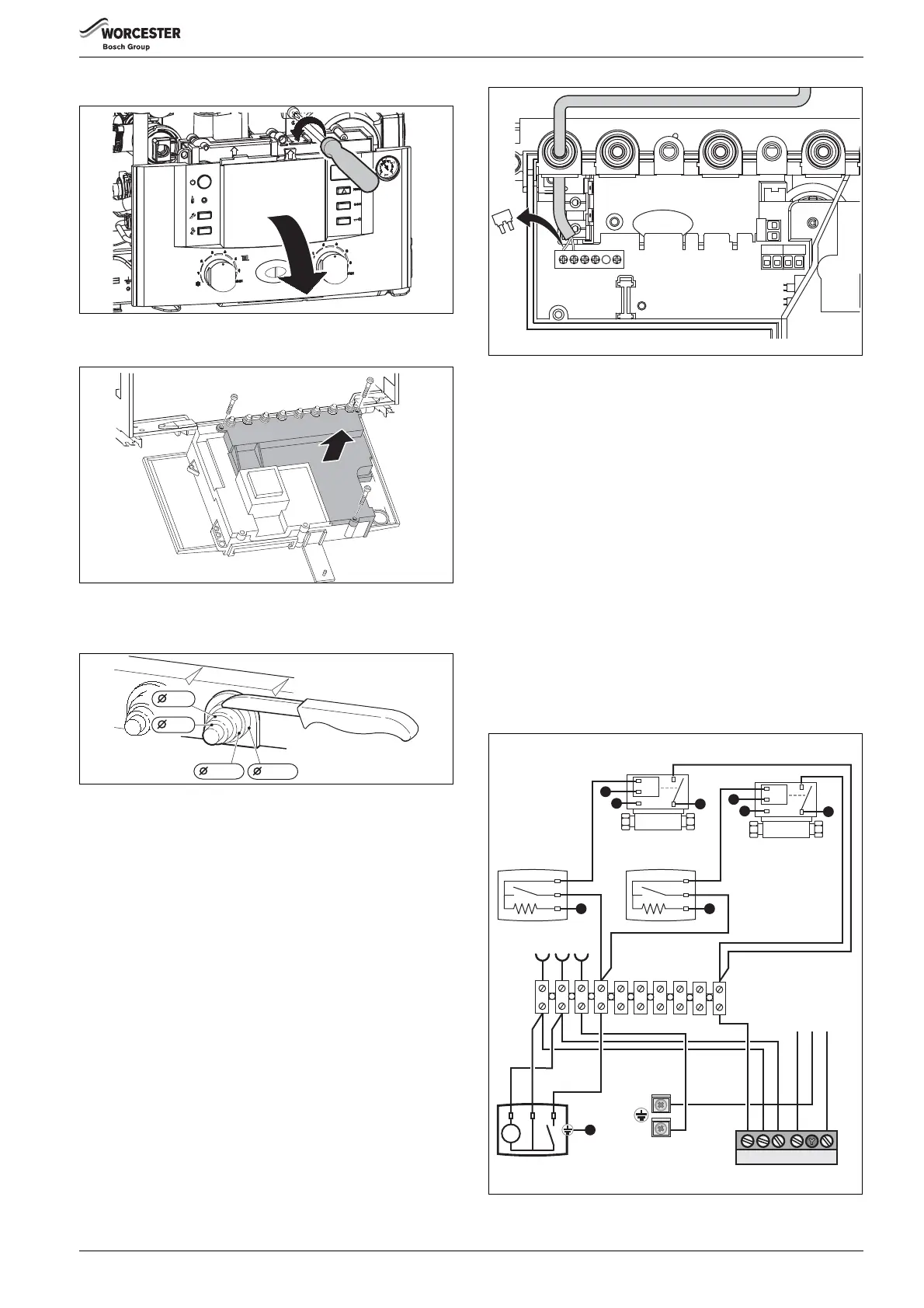 WORCESTER
Bosch Group