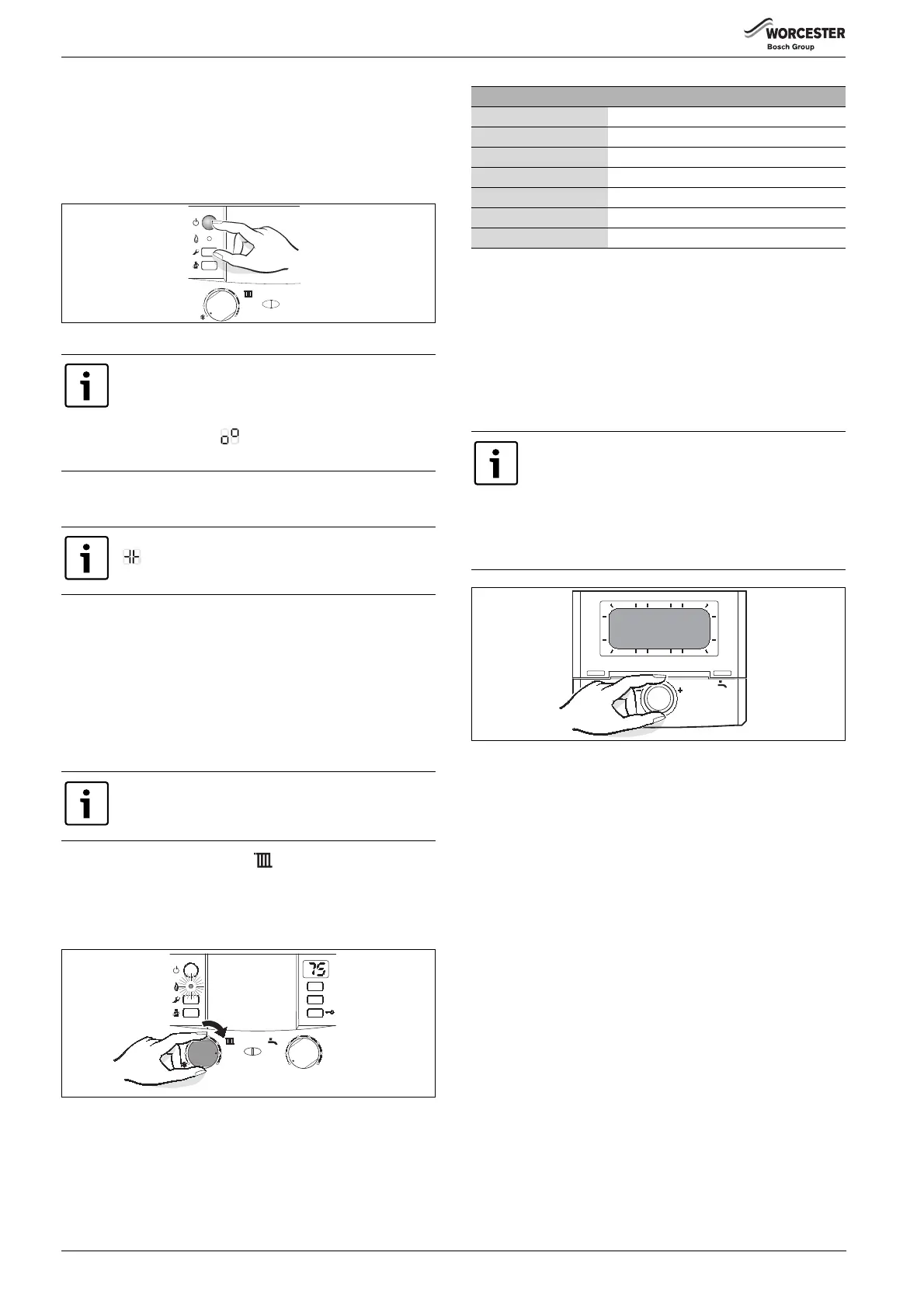 WORCESTER
Bosch Group

75