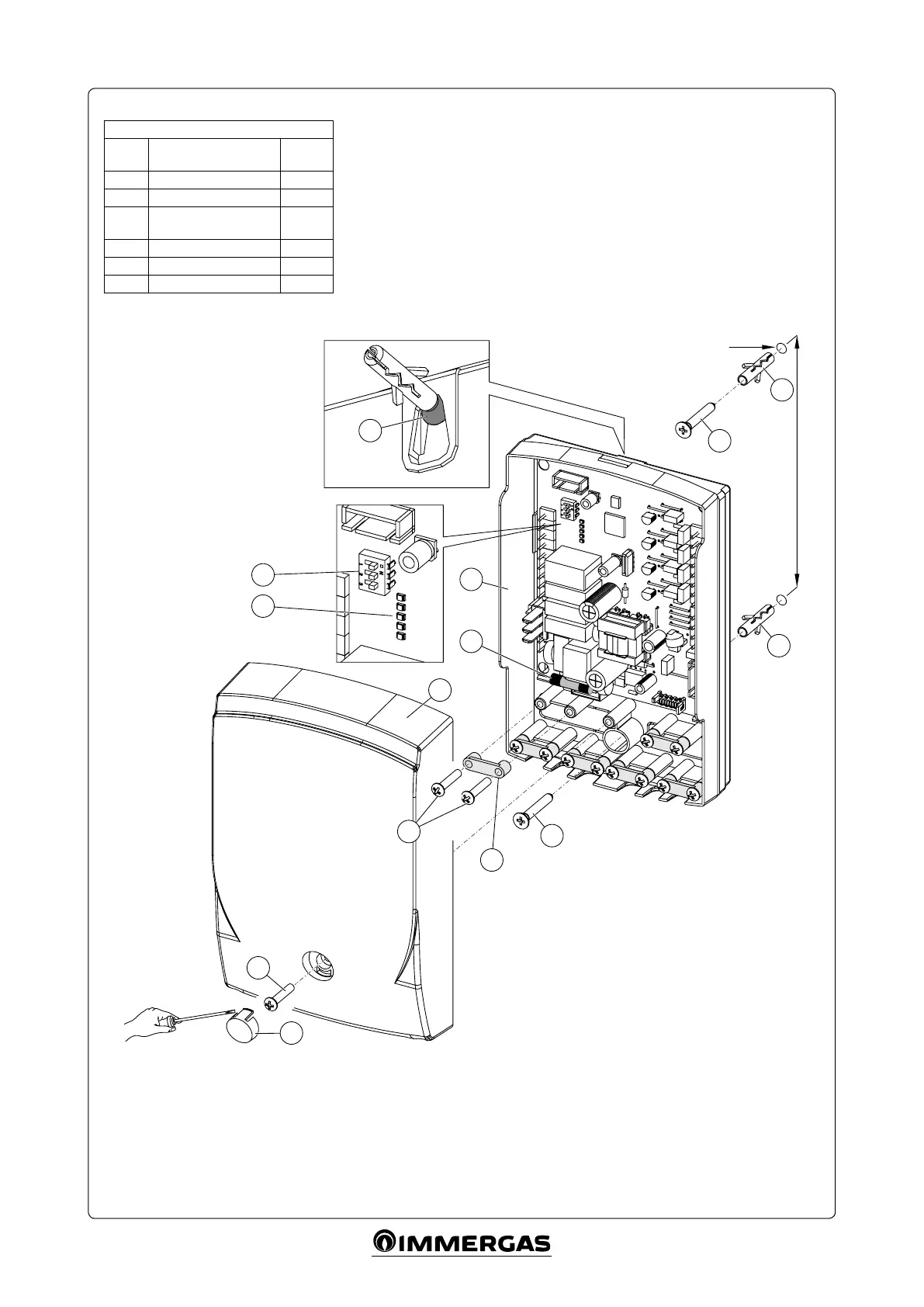 IMMERGAS