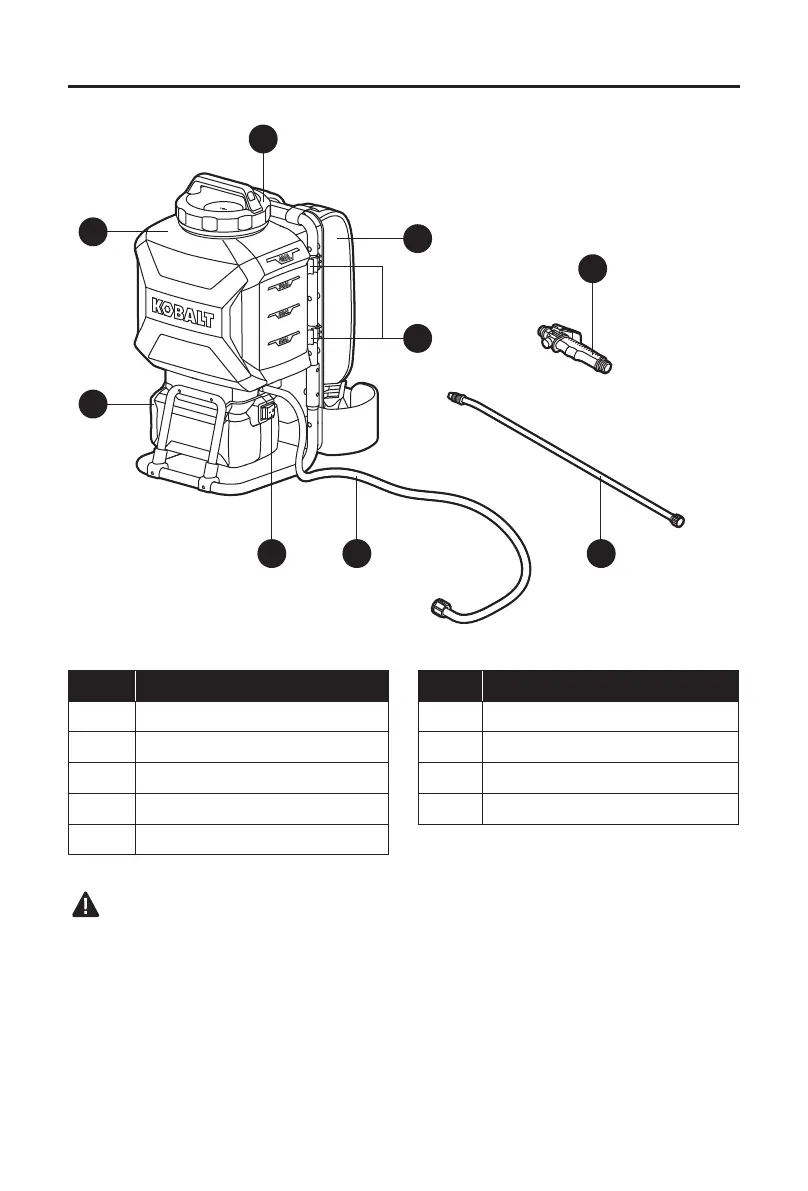 KOBALT