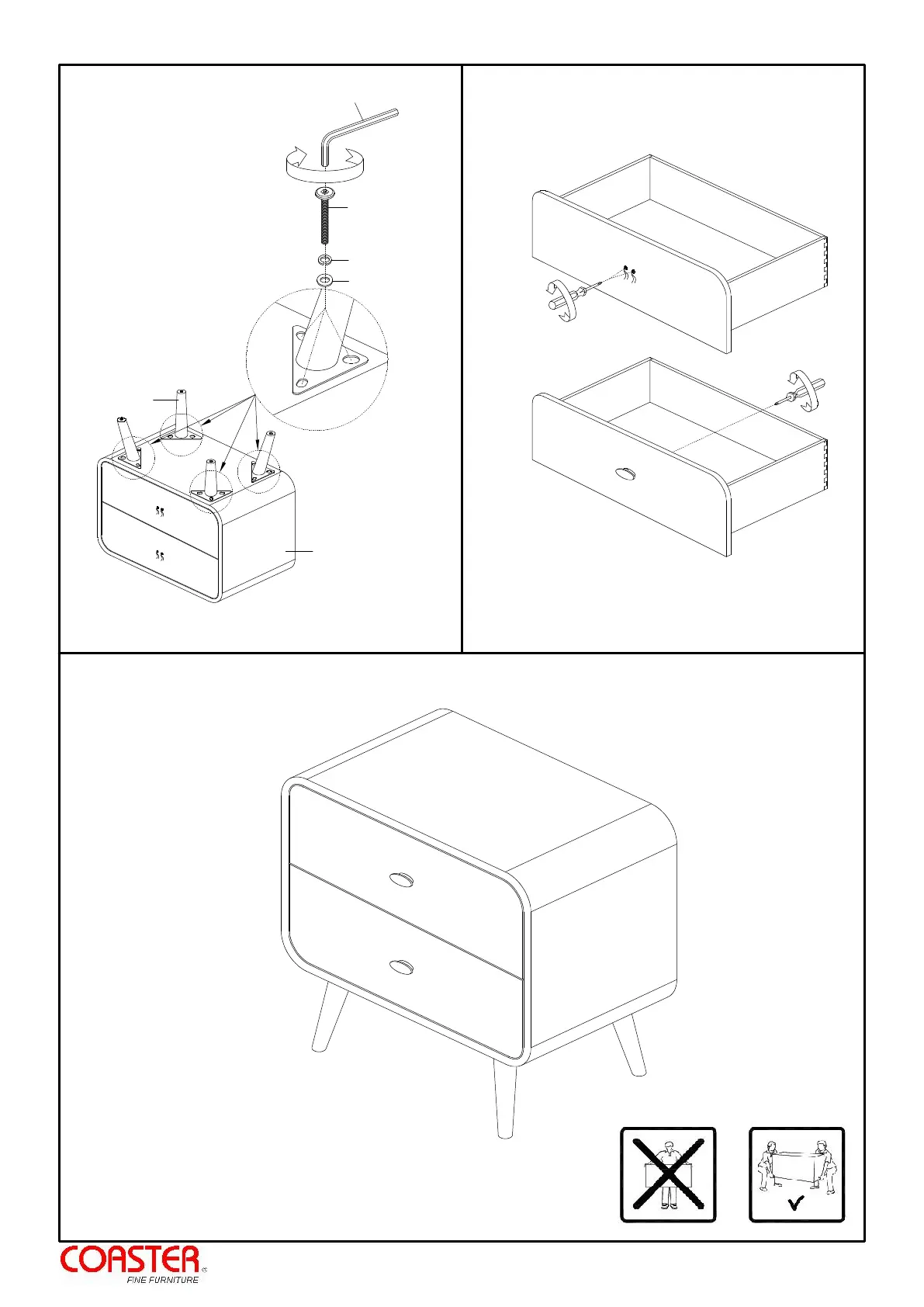 COASTER®
FINE FURNITURE