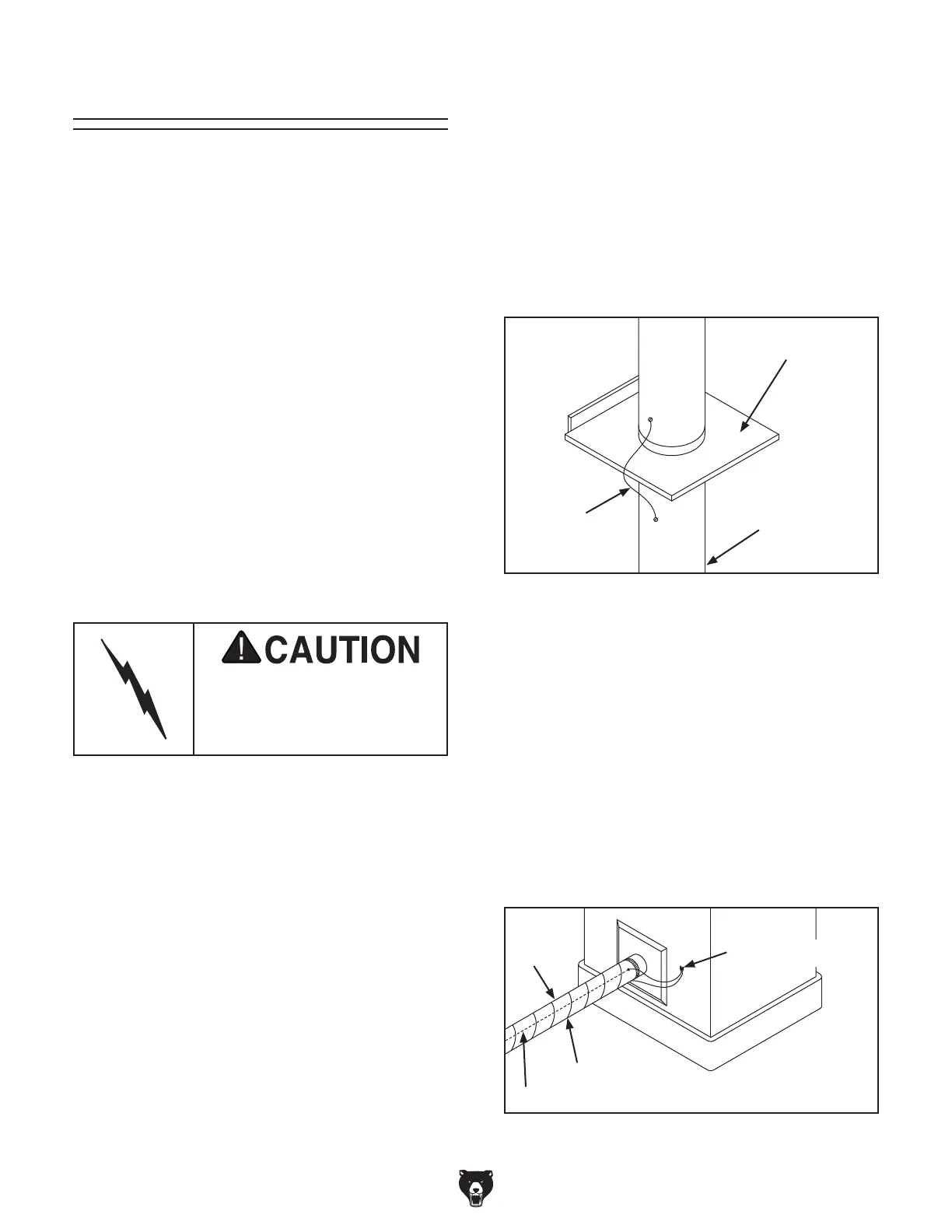 CAUTION