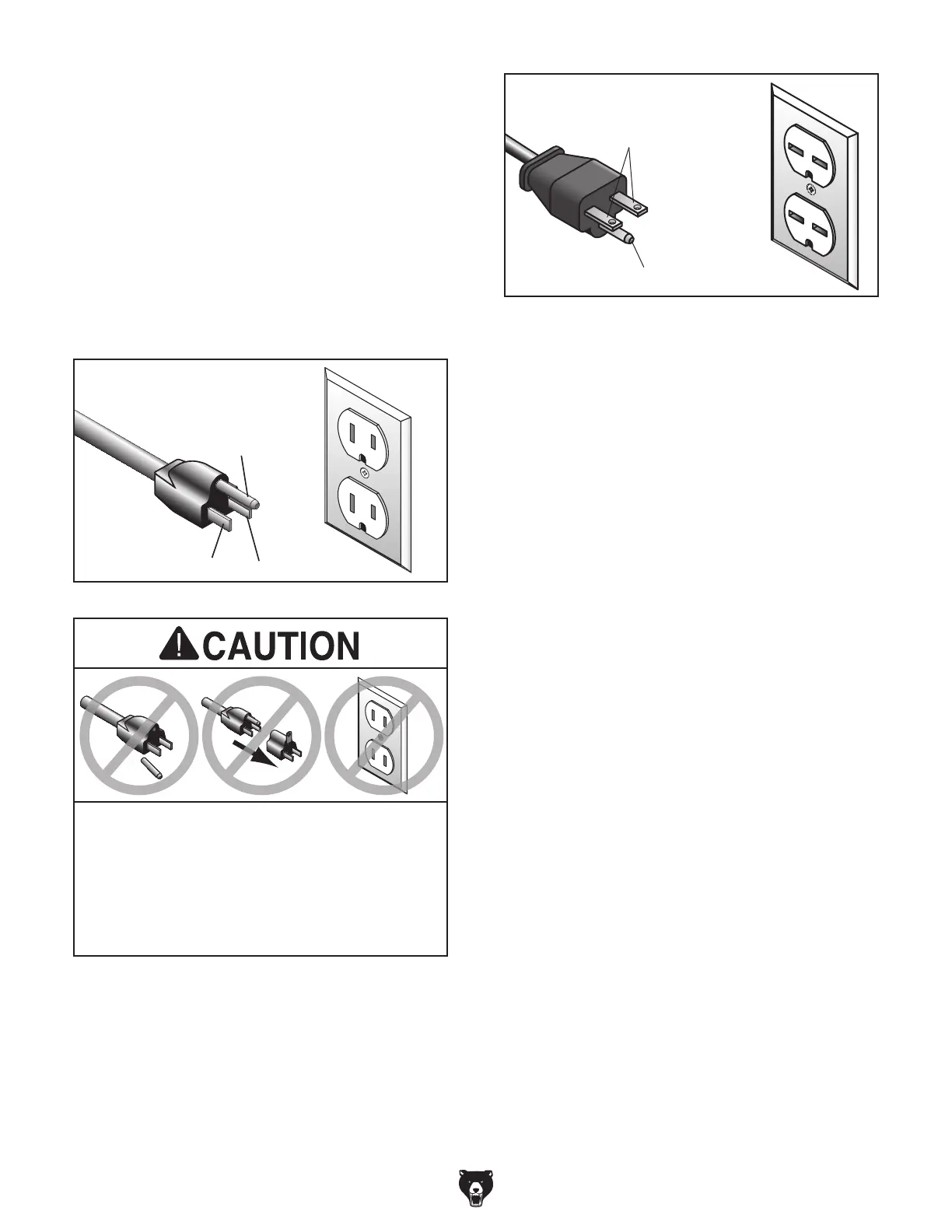 CAUTION