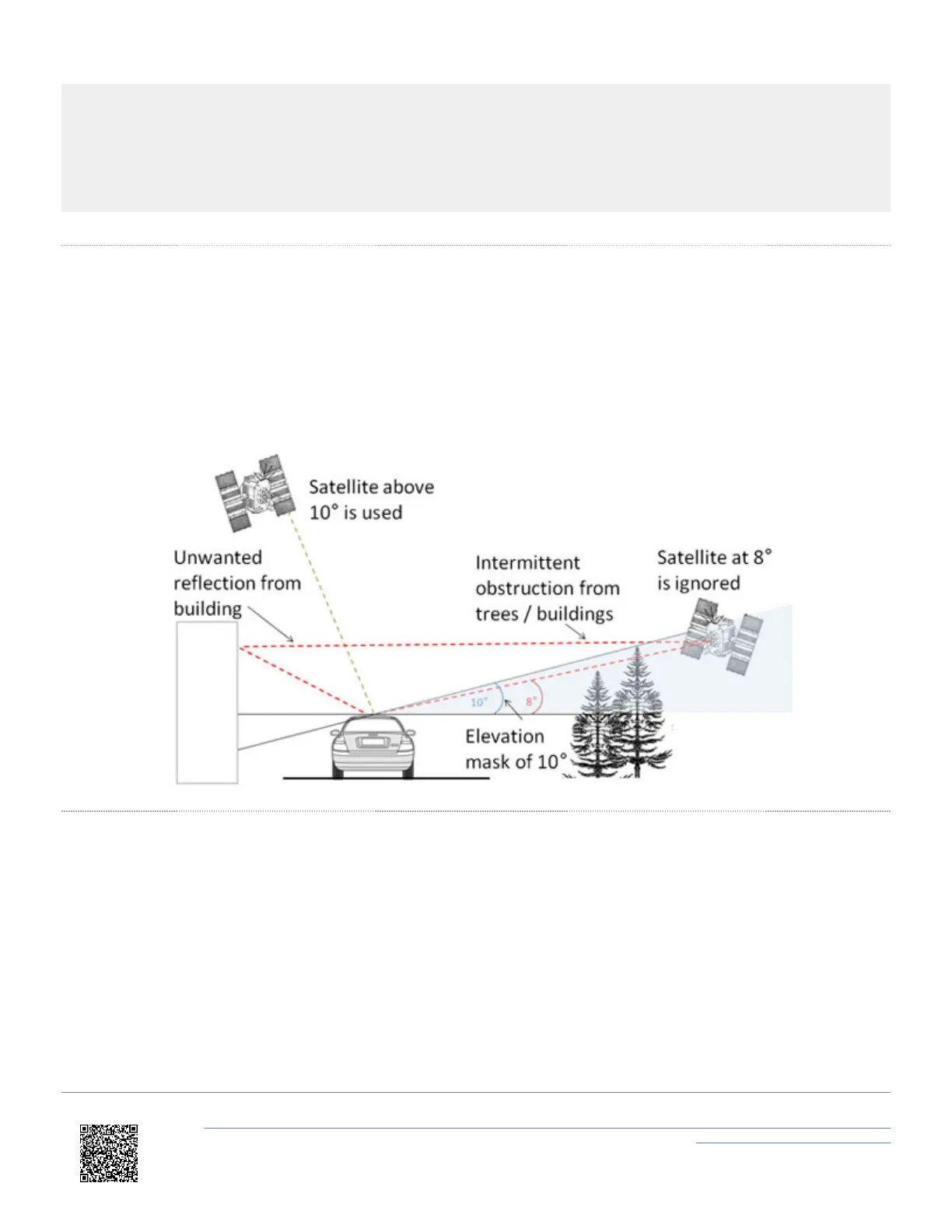 Satellite above 10° is used

Unwanted reflection from building

Intermittent obstruction from trees / buildings

Satellite at 8° is ignored

10°

8°

Elevation mask of 10°