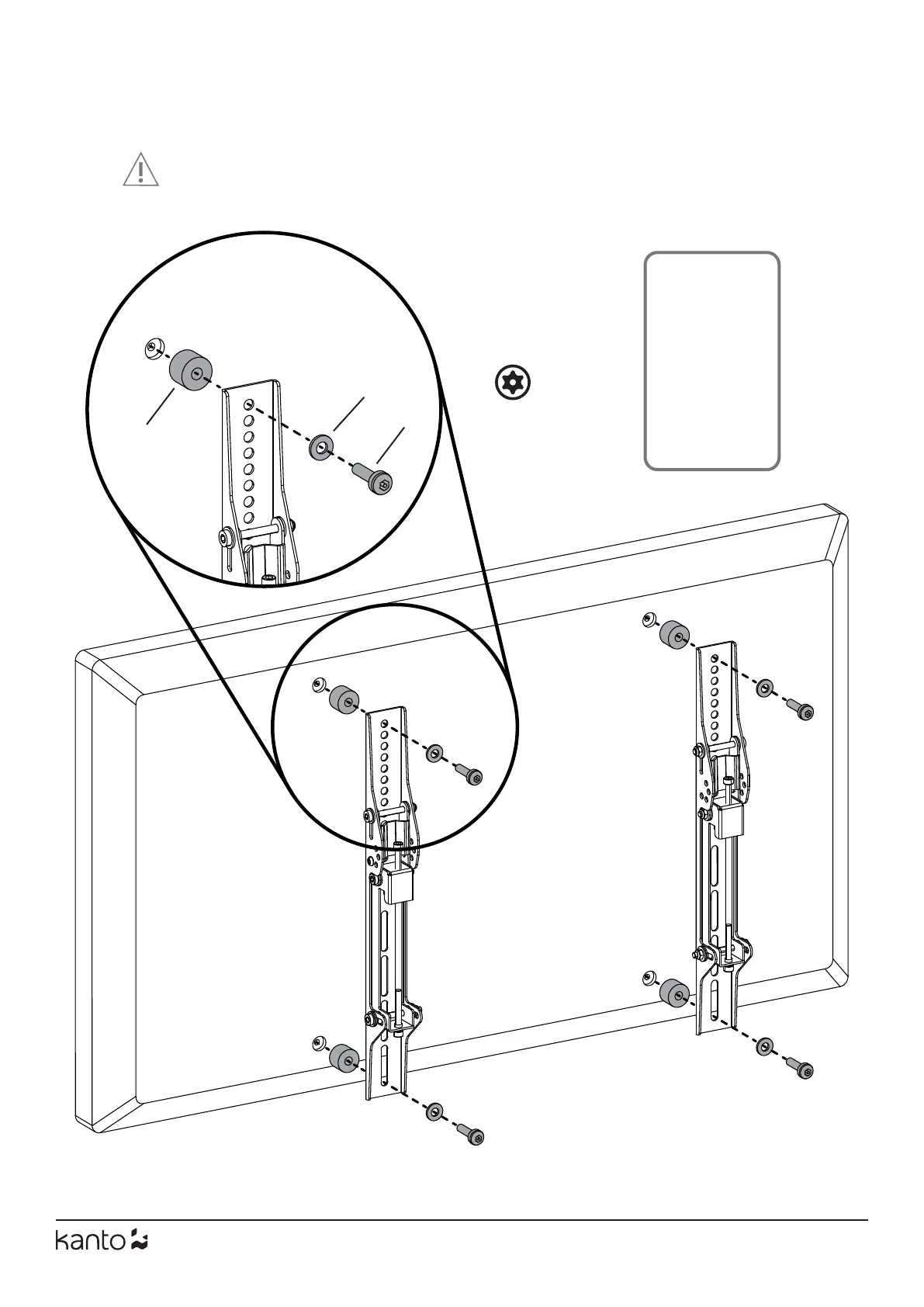 kanto