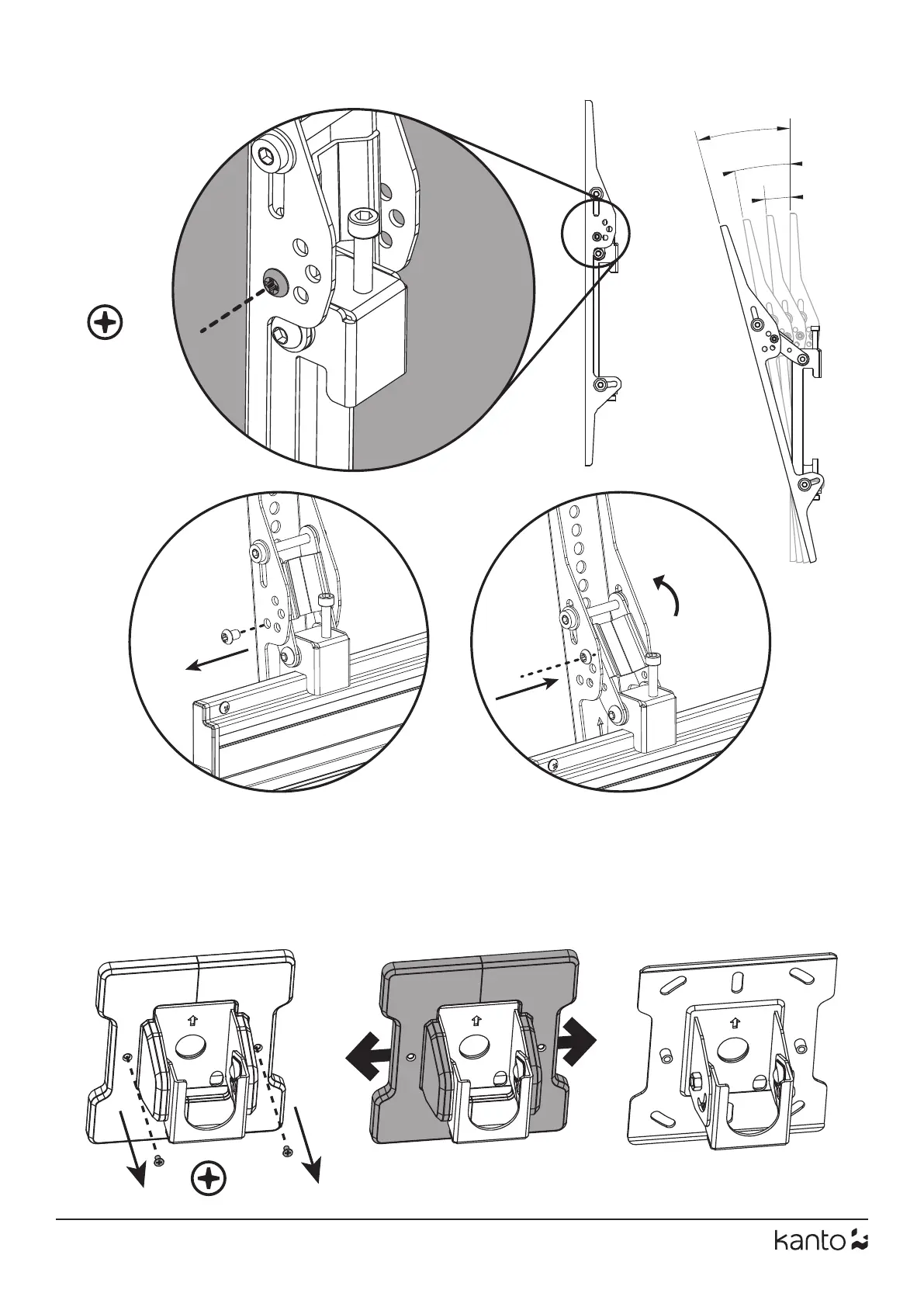 kanto