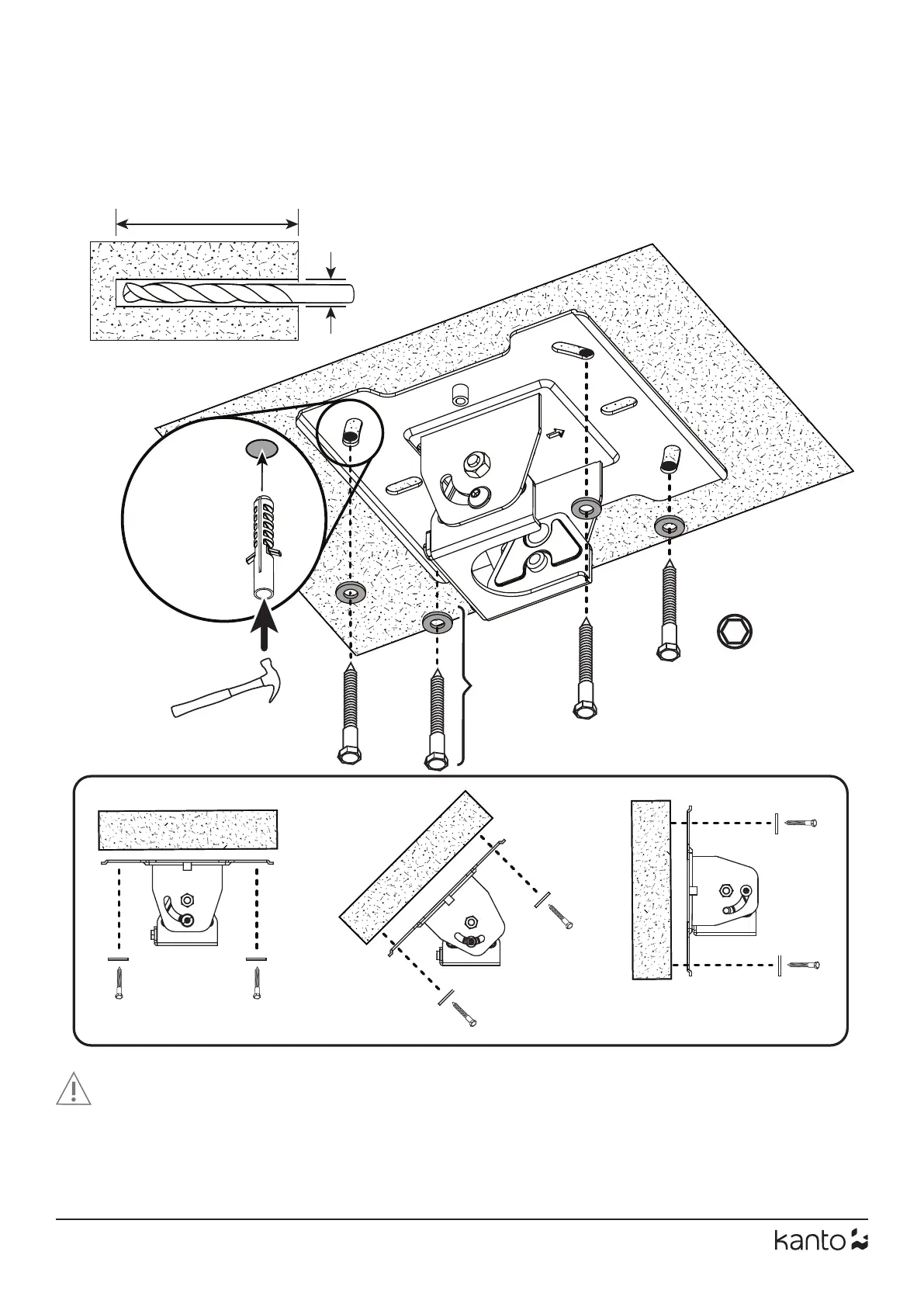 kanto