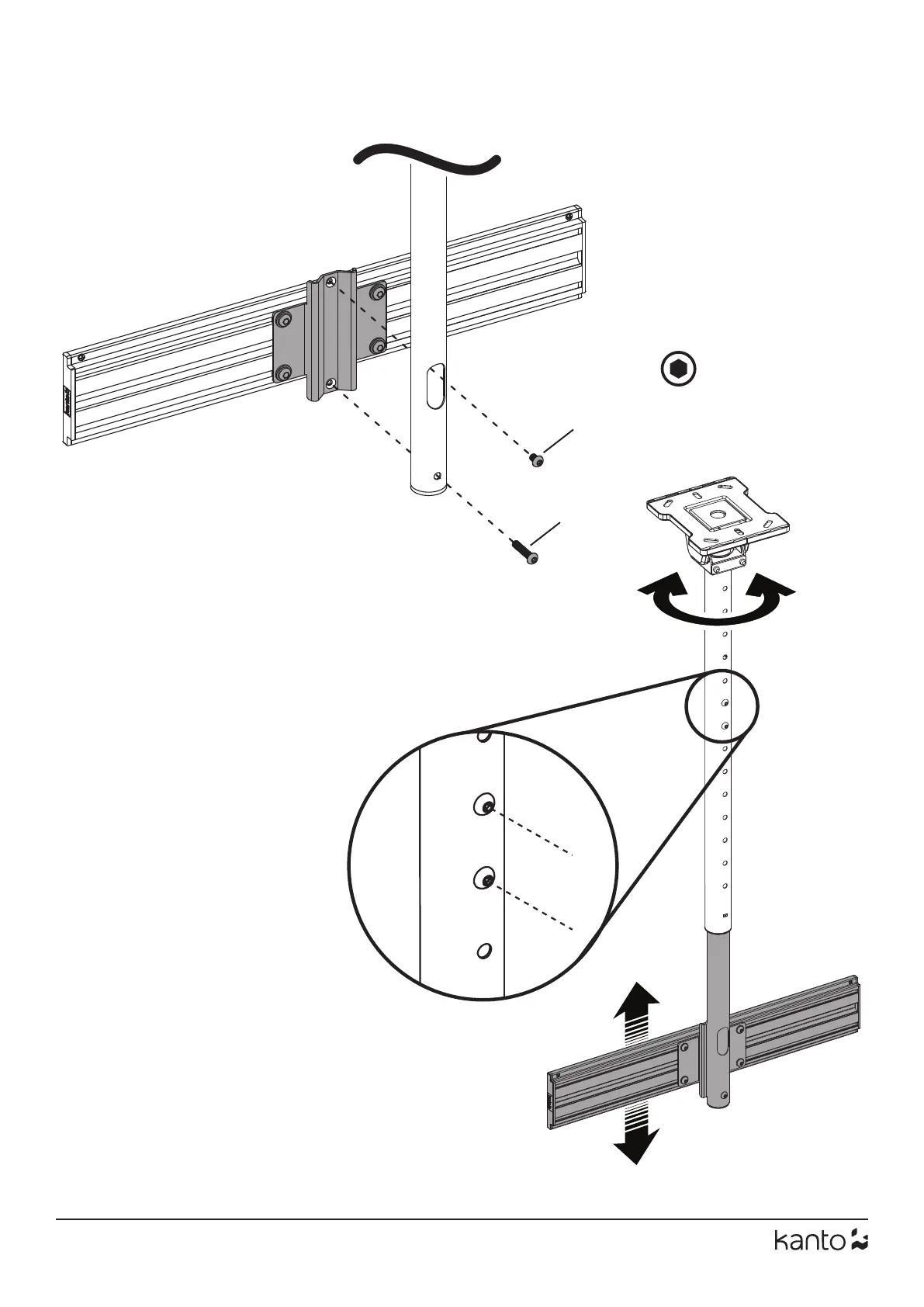 kanto