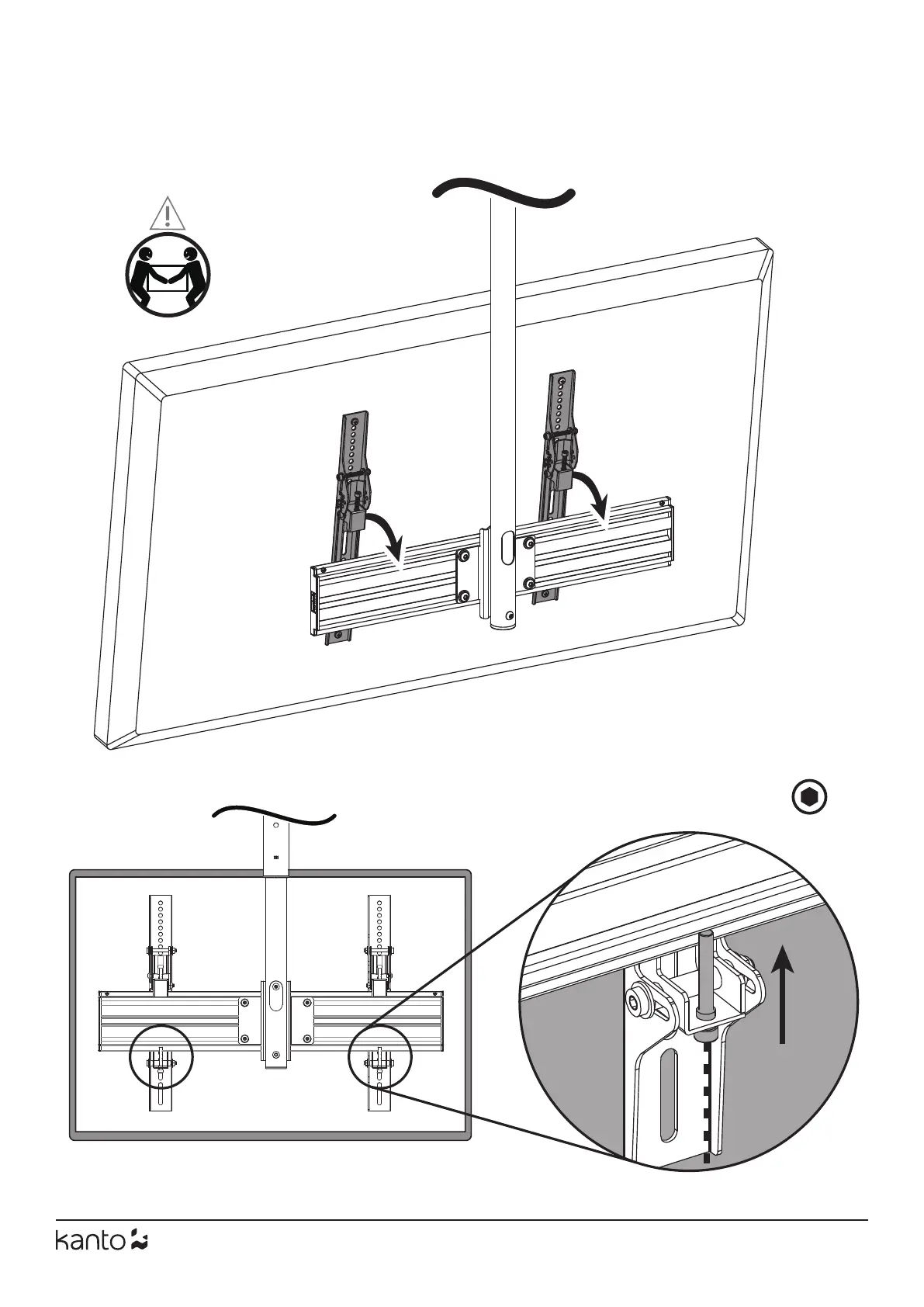 kanto