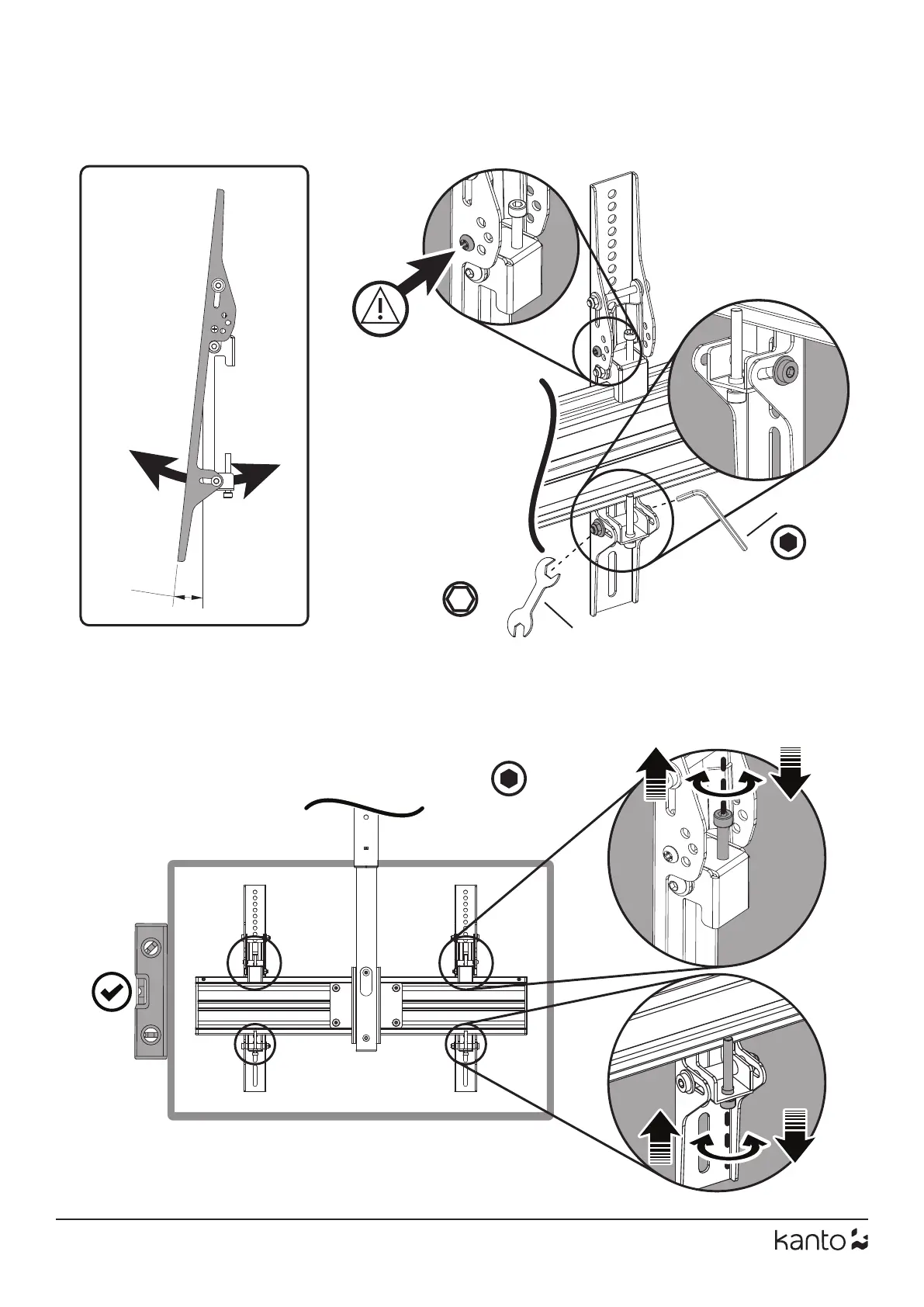 kanto