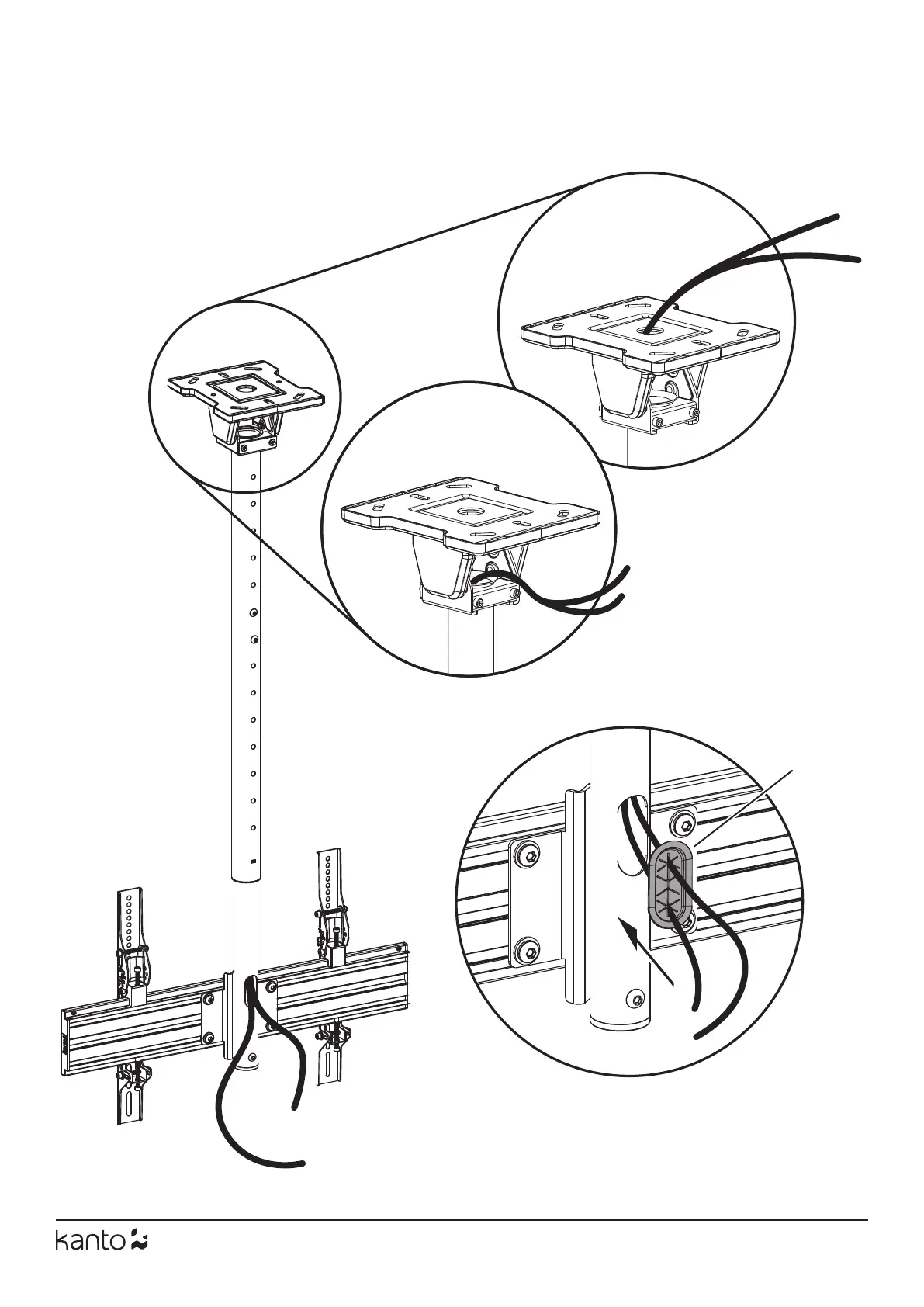 kanto