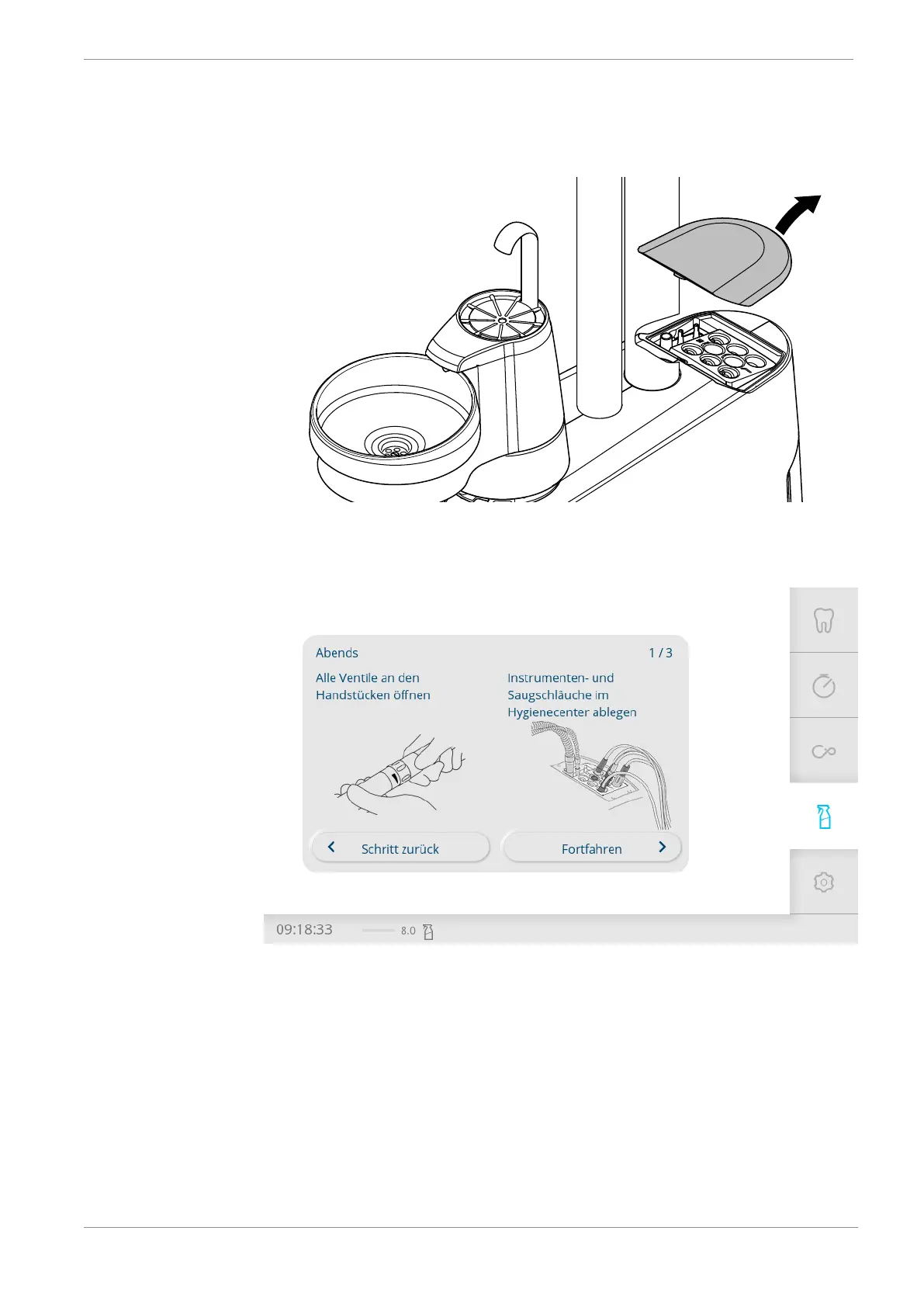 Abends

1 / 3

Alle Ventile an den Handstücken öffnen

Instrumenten- und Saugschläuche im Hygienecenter ablegen

Schritt zurück

Fortfahren

09:18:33

8.0