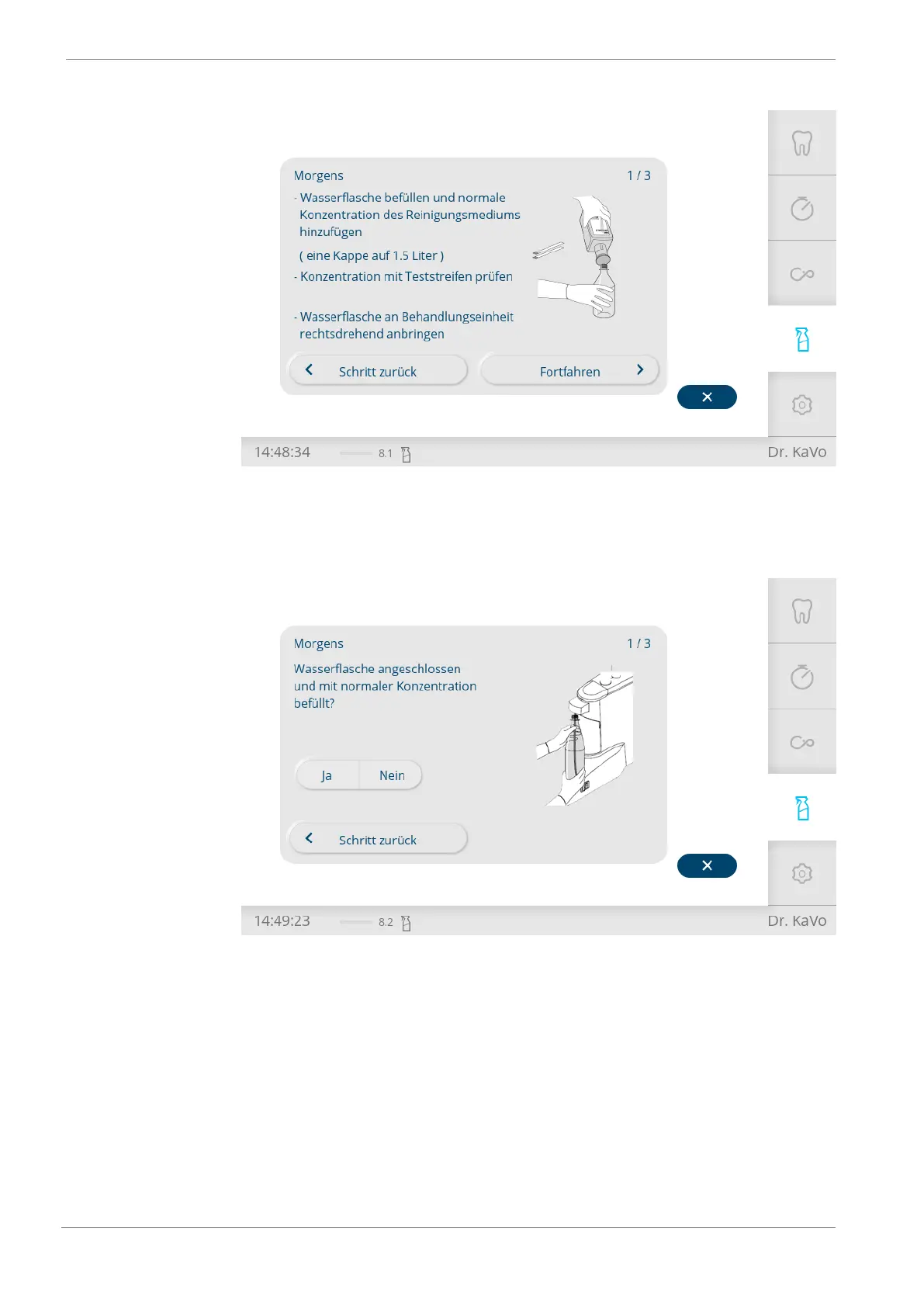 Morgens 1 / 3

- Wasserflasche befüllen und normale Konzentration des Reinigungsmediums hinzufügen

( eine Kappe auf 1.5 Liter )

- Konzentration mit Teststreifen prüfen

- Wasserflasche an Behandlungseinheit rechtsdrehend anbringen

Schritt zurück

Fortfahren

14:48:34 8.1 Dr. KaVo

Morgens 1 / 3

Wasserflasche angeschlossen und mit normaler Konzentration befüllt?

Ja Nein

Schritt zurück

14:49:23 8.2 Dr. KaVo