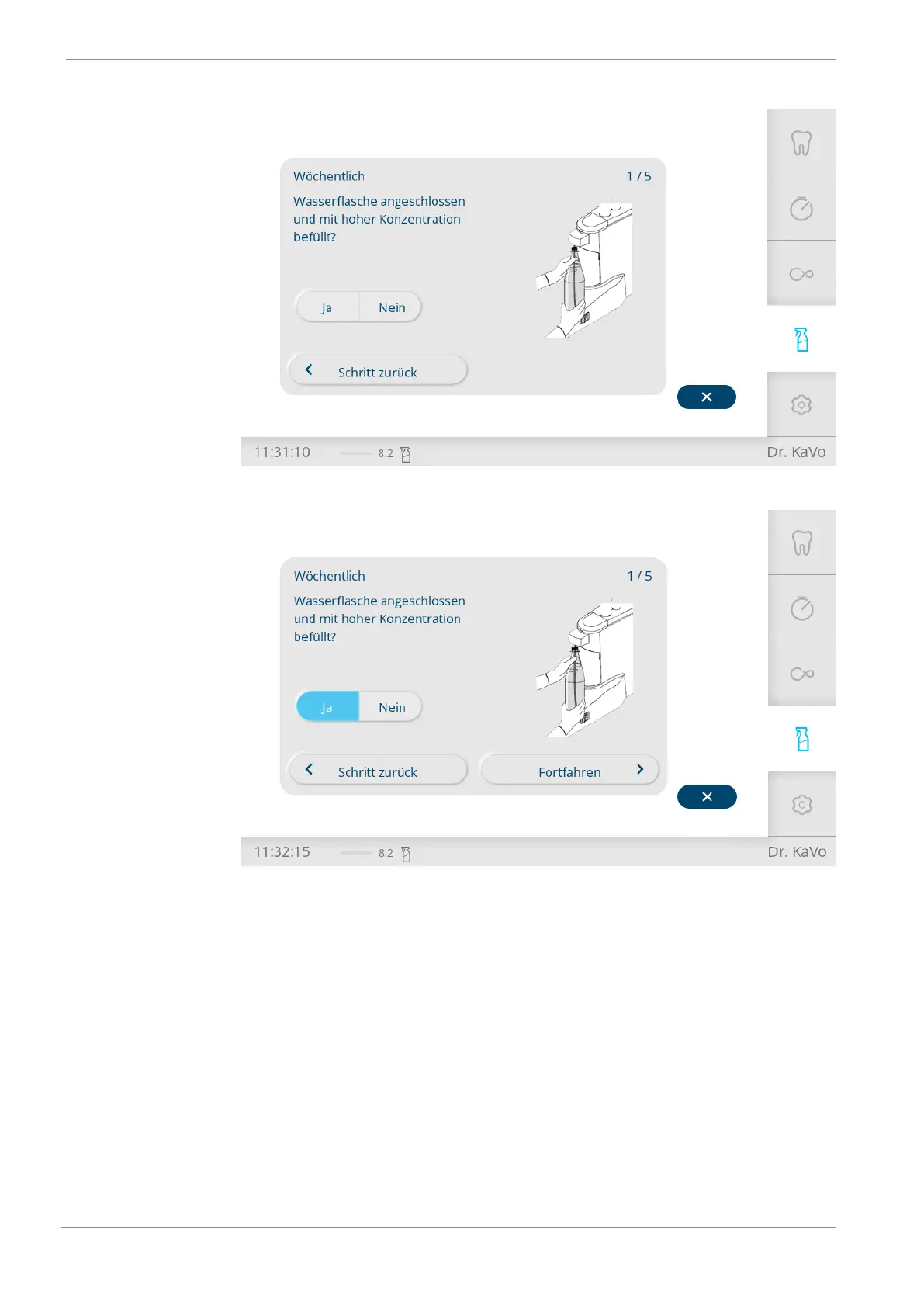 Wöchentlich 1 / 5

Wasserflasche angeschlossen und mit hoher Konzentration befüllt?

Ja Nein

Schritt zurück

11:31:10 8.2 Dr. KaVo

Wöchentlich 1 / 5

Wasserflasche angeschlossen und mit hoher Konzentration befüllt?

Ja Nein

Schritt zurück Fortfahren

11:32:15 8.2 Dr. KaVo